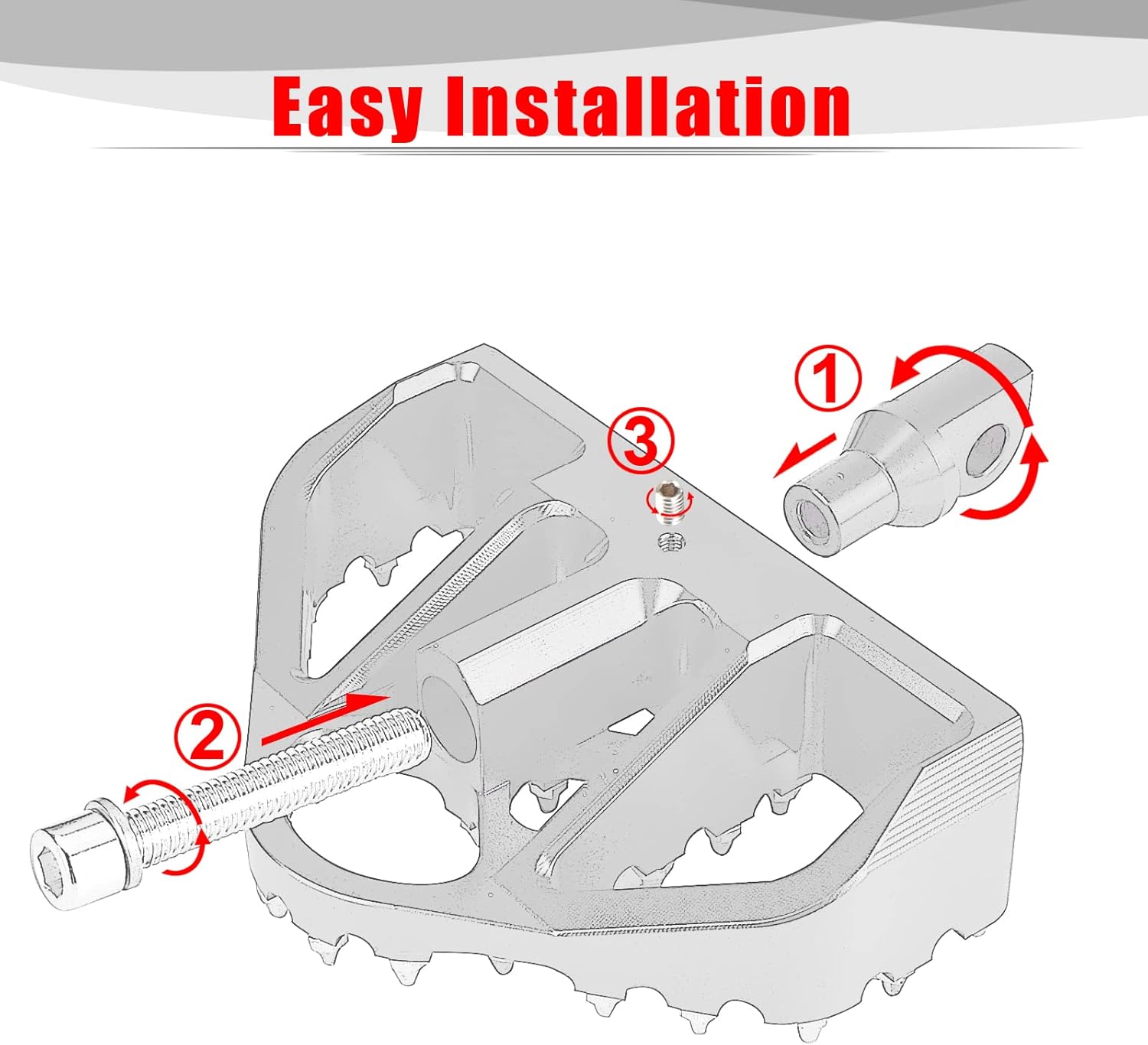 Easy Installation

①

③

②