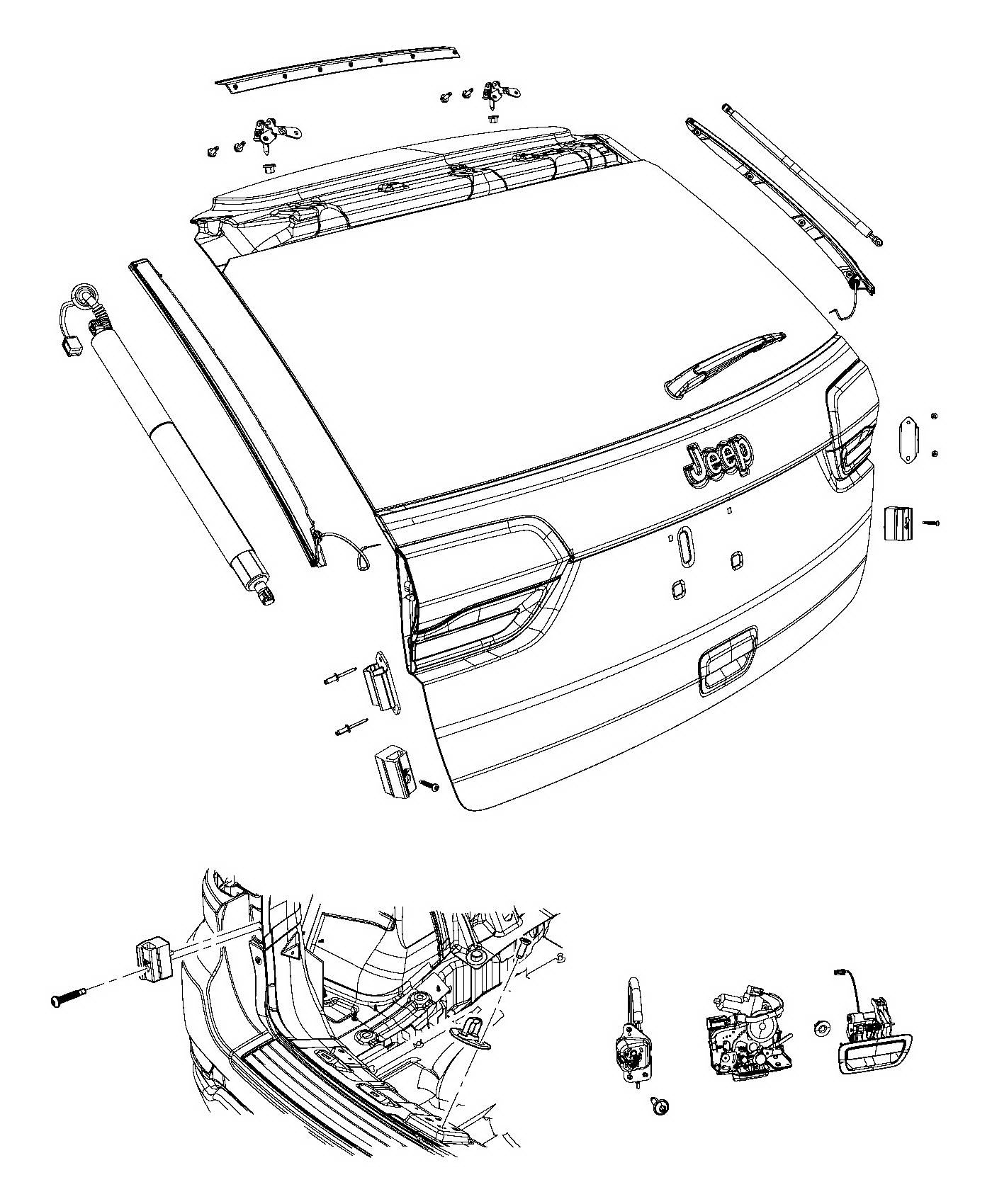 Jeep