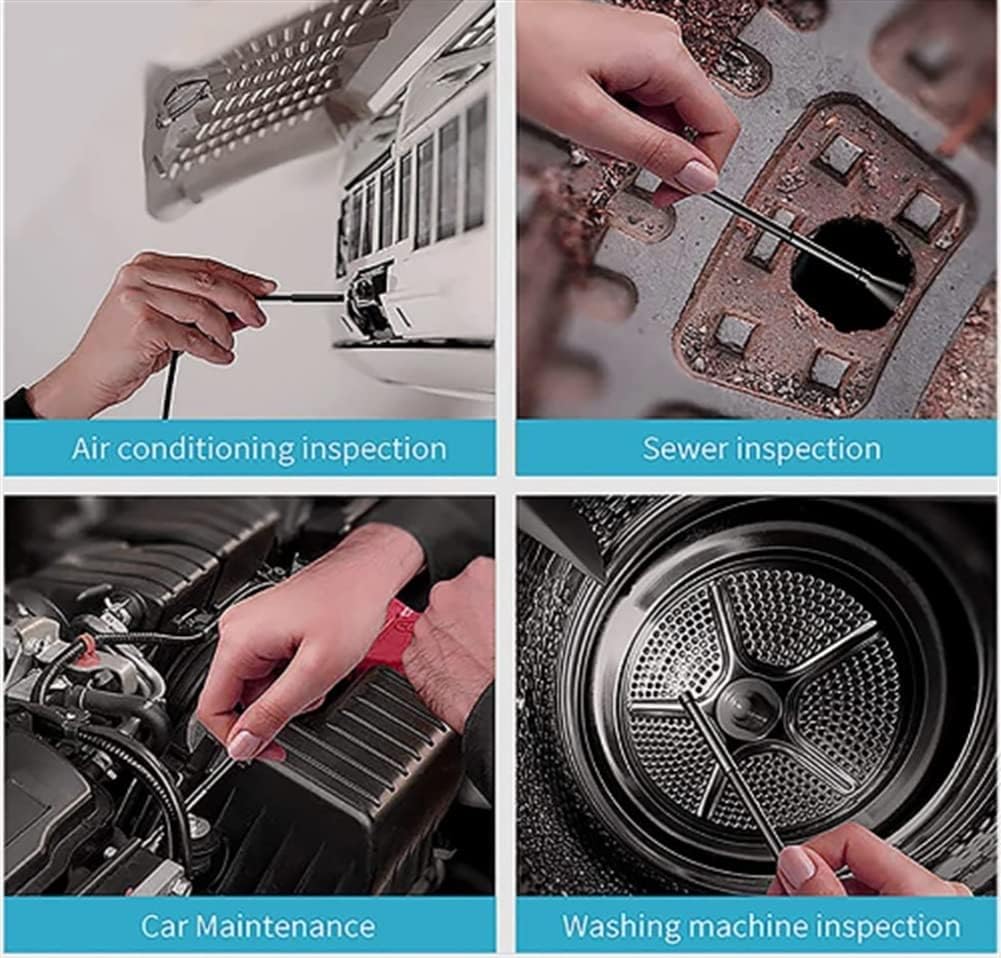 Air conditioning inspection

Sewer inspection

Car Maintenance

Washing machine inspection