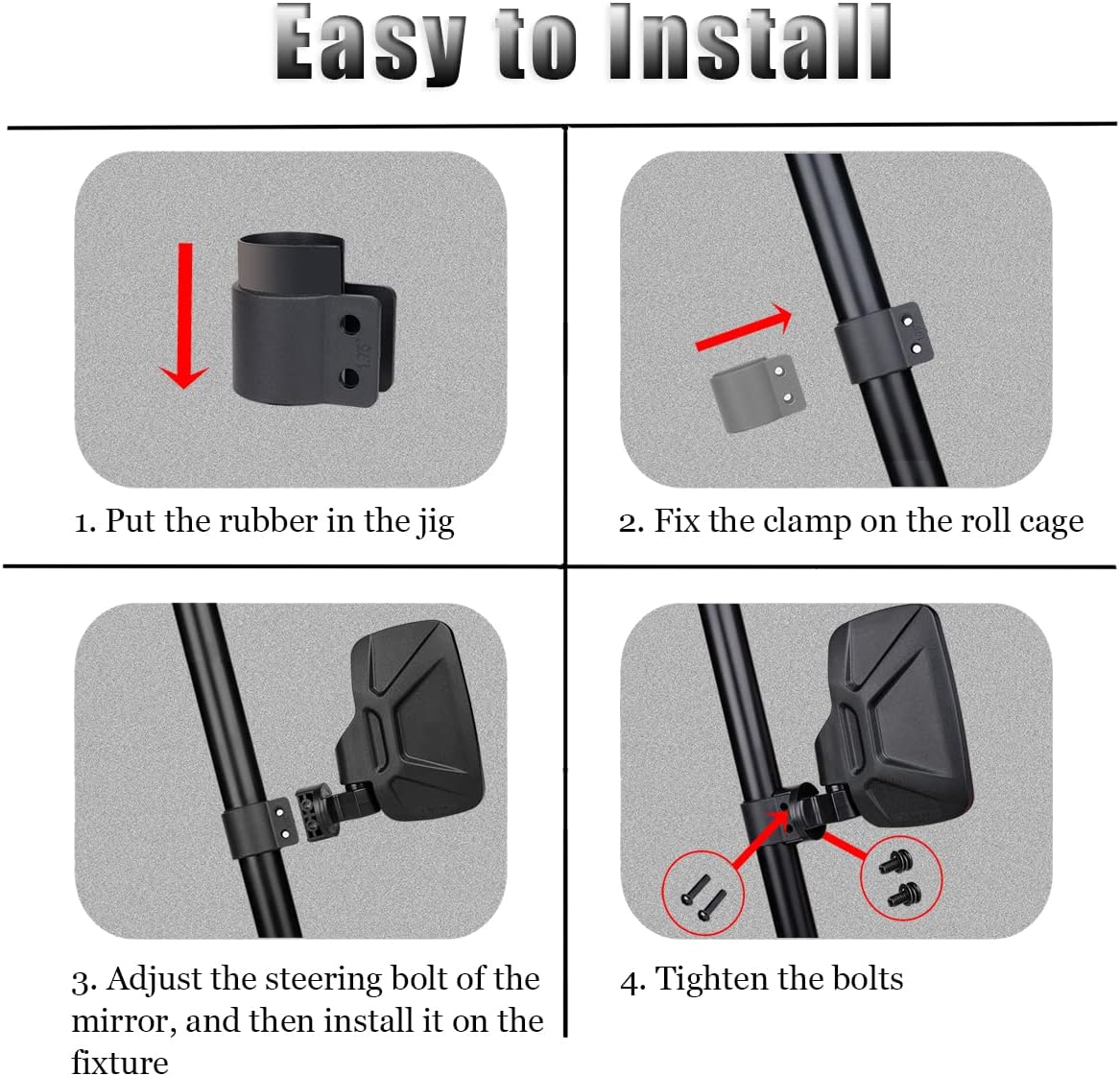 Easy to Install

1.75"

1. Put the rubber in the jig

2. Fix the clamp on the roll cage

3. Adjust the steering bolt of the mirror, and then install it on the fixture

4. Tighten the bolts