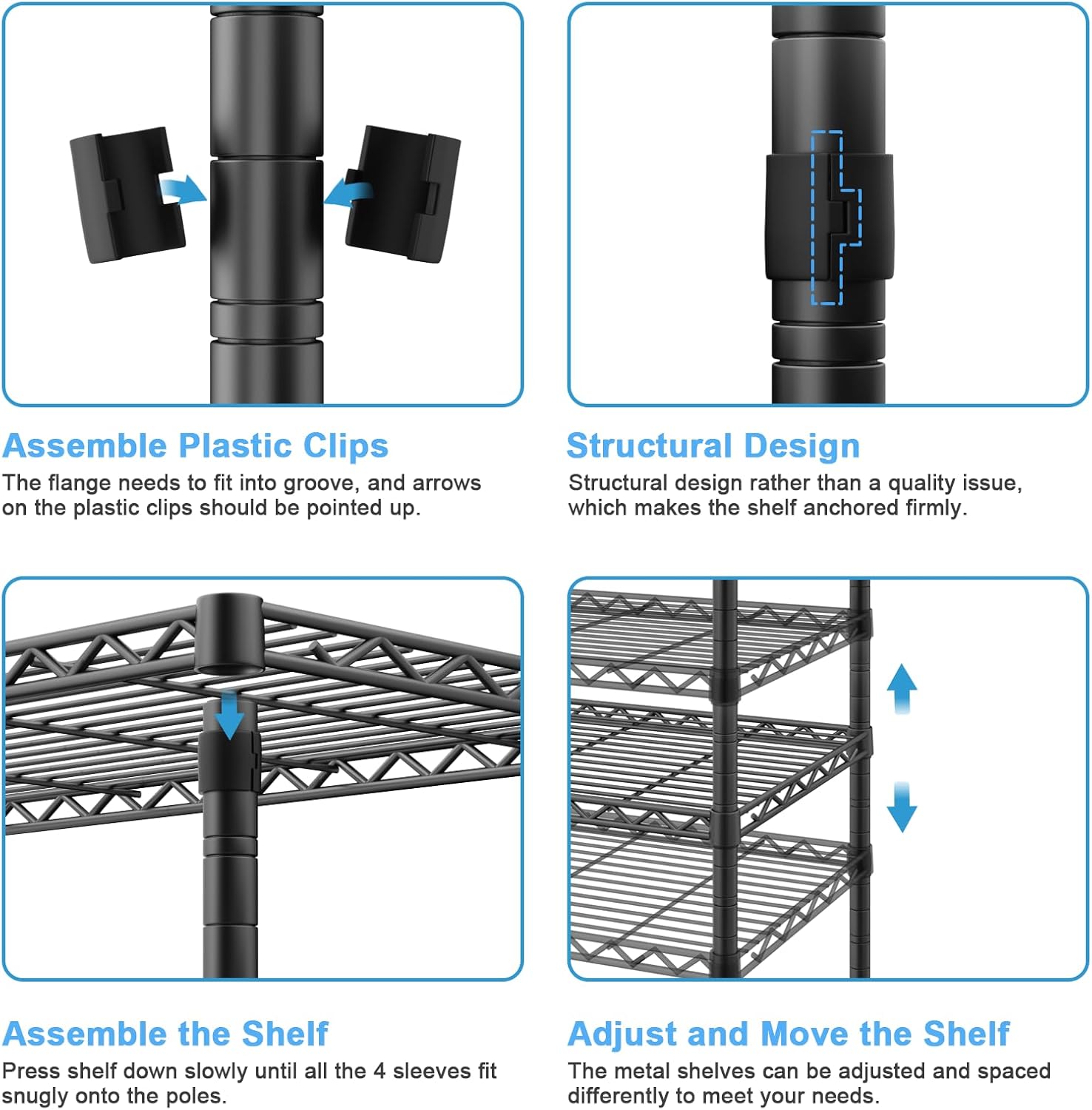 Assemble Plastic Clips
The flange needs to fit into groove, and arrows on the plastic clips should be pointed up.

Structural Design
Structural design rather than a quality issue, which makes the shelf anchored firmly.

Assemble the Shelf
Press shelf down slowly until all the 4 sleeves fit snugly onto the poles.

Adjust and Move the Shelf
The metal shelves can be adjusted and spaced differently to meet your needs.