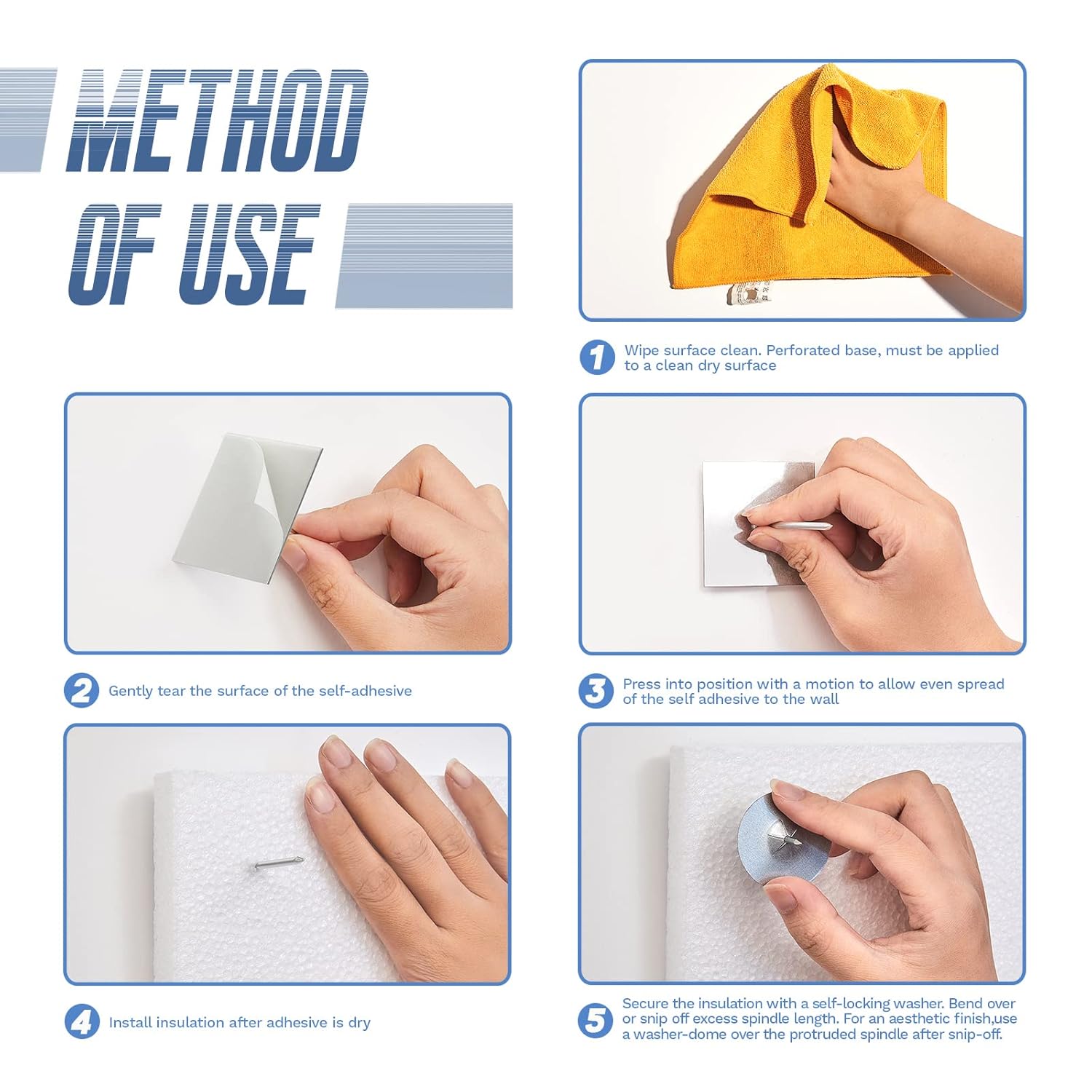 METHOD OF USE

1 Wipe surface clean. Perforated base, must be applied to a clean dry surface

2 Gently tear the surface of the self-adhesive

3 Press into position with a motion to allow even spread of the self adhesive to the wall

4 Install insulation after adhesive is dry

5 Secure the insulation with a self-locking washer. Bend over or snip off excess spindle length. For an aesthetic finish,use a washer-dome over the protruded spindle after snip-off.