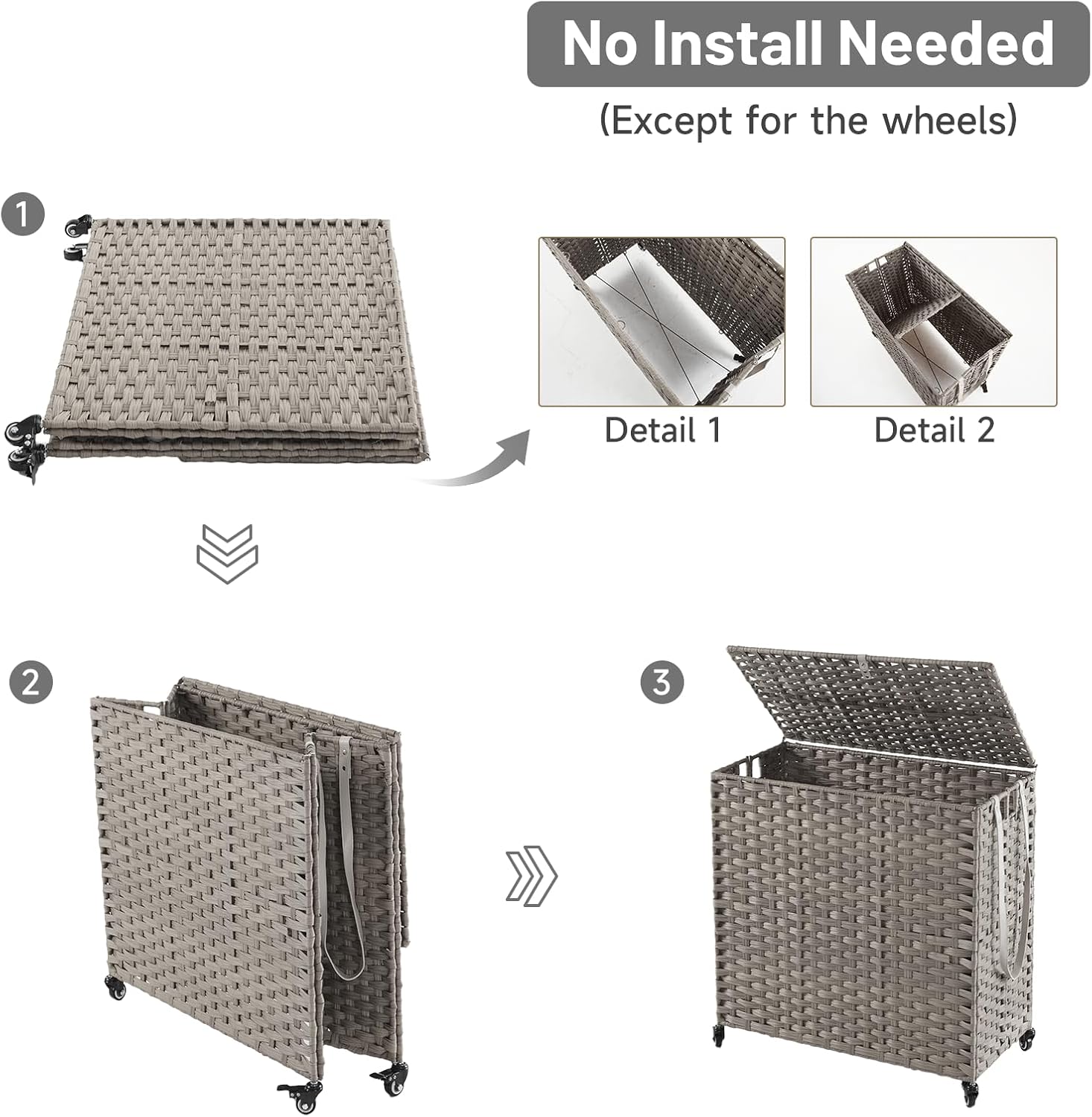 No Install Needed
(Except for the wheels)

1

Detail 1

Detail 2

2

3