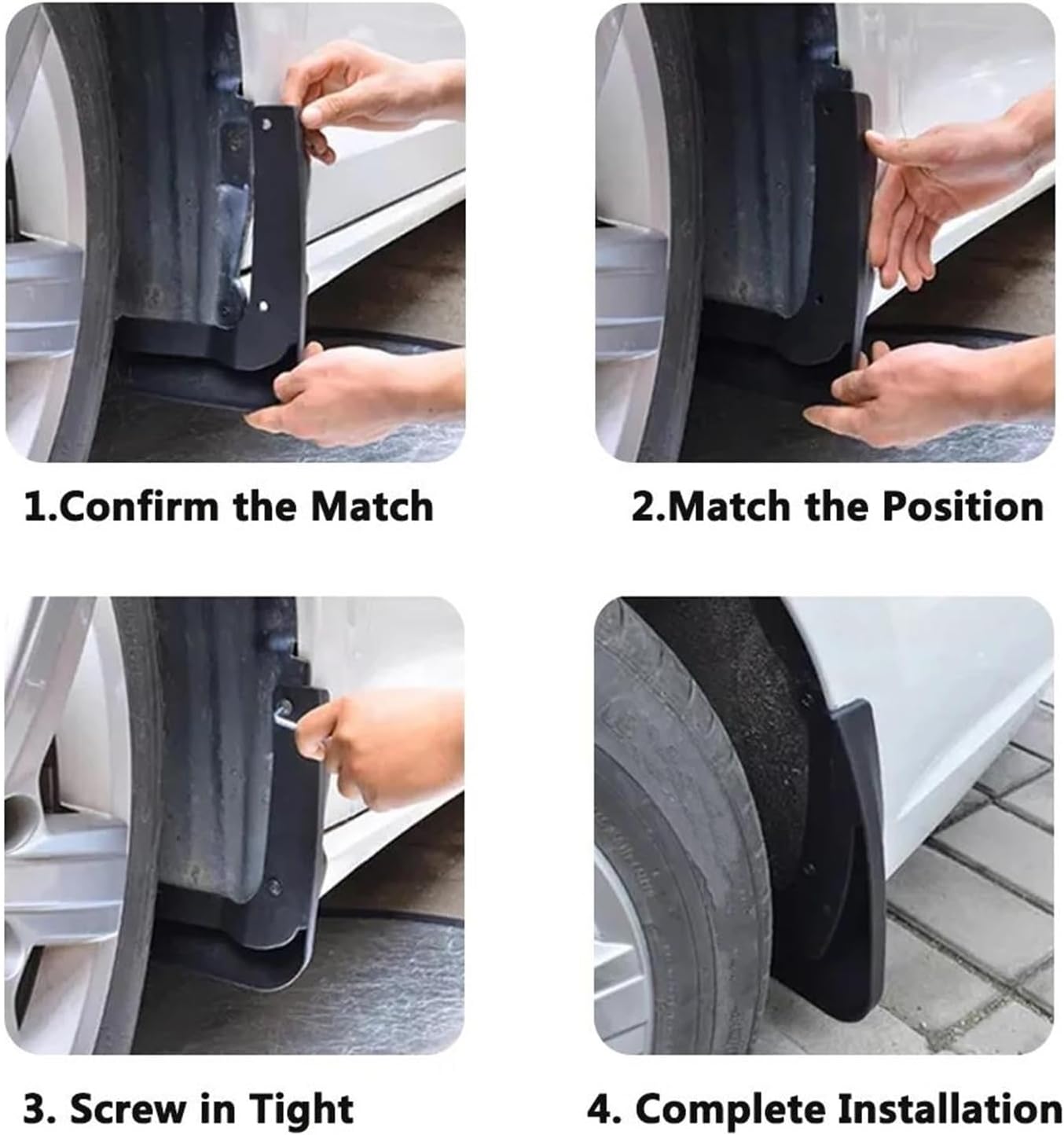 1.Confirm the Match

2.Match the Position

3. Screw in Tight

4. Complete Installation