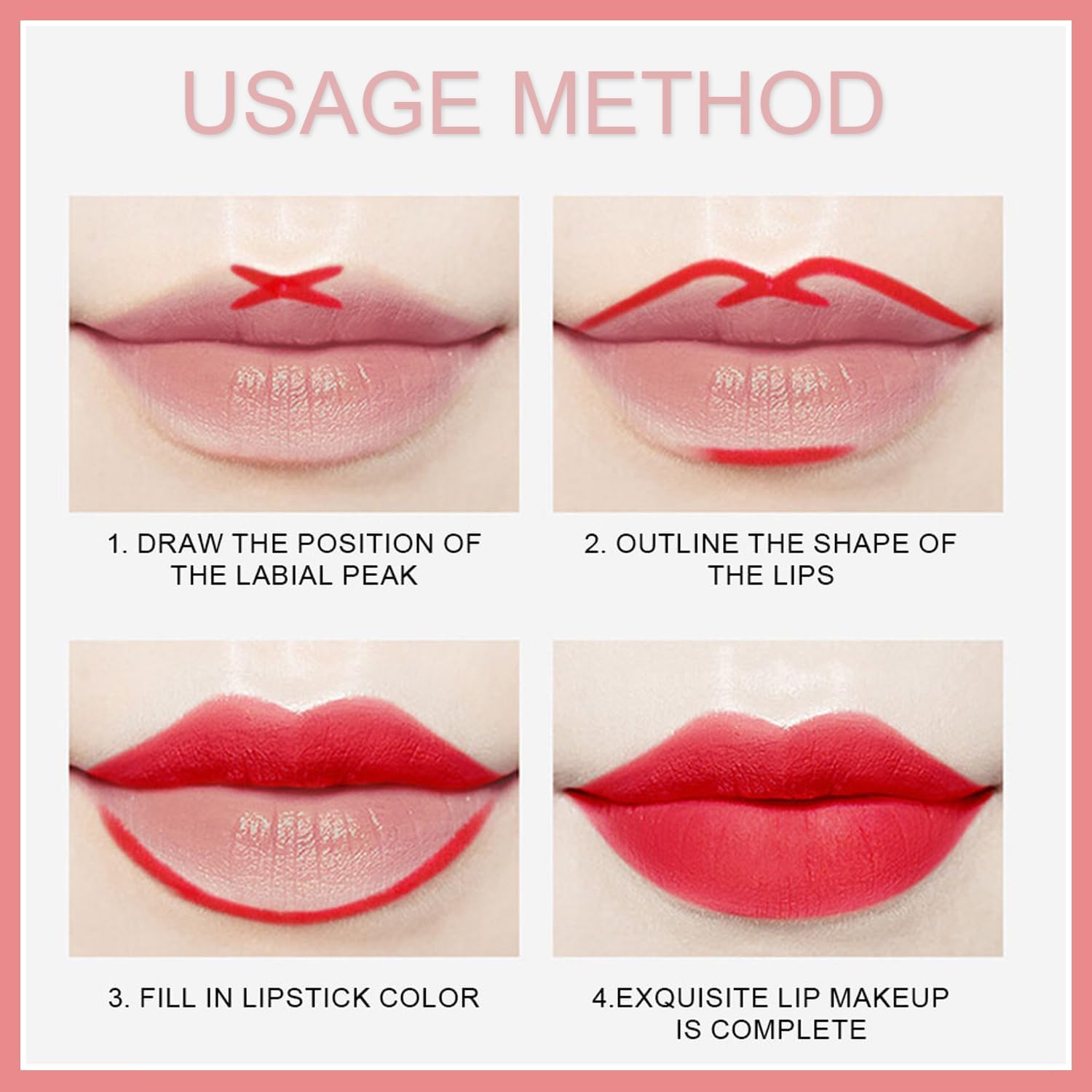 USAGE METHOD

1. DRAW THE POSITION OF THE LABIAL PEAK

2. OUTLINE THE SHAPE OF THE LIPS

3. FILL IN LIPSTICK COLOR

4.EXQUISITE LIP MAKEUP IS COMPLETE