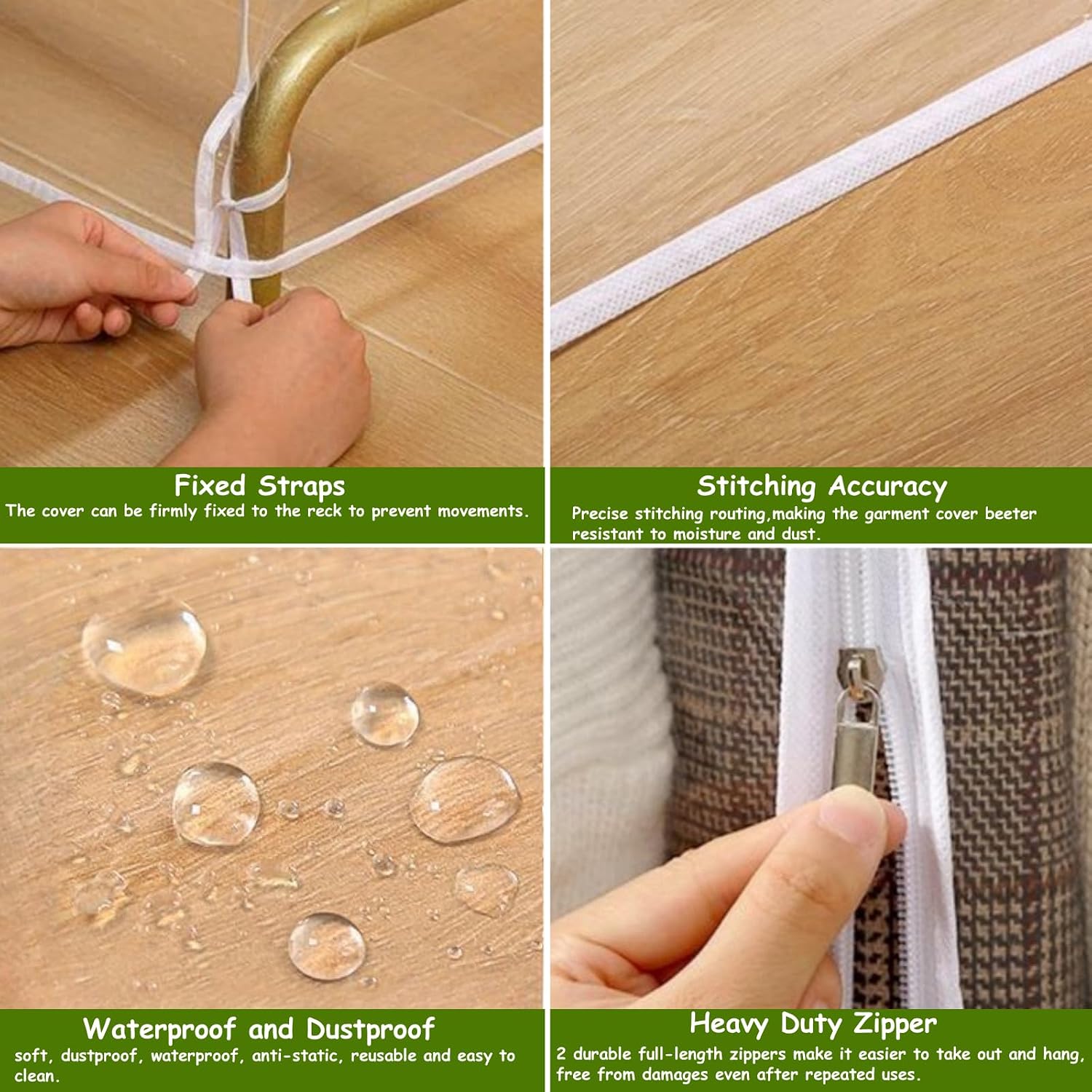 Fixed Straps

The cover can be firmly fixed to the reck to prevent movements.

Stitching Accuracy

Precise stitching routing,making the garment cover beeter resistant to moisture and dust.

Waterproof and Dustproof

soft, dustproof, waterproof, anti-static, reusable and easy to clean.

Heavy Duty Zipper

2 durable full-length zippers make it easier to take out and hang, free from damages even after repeated uses.