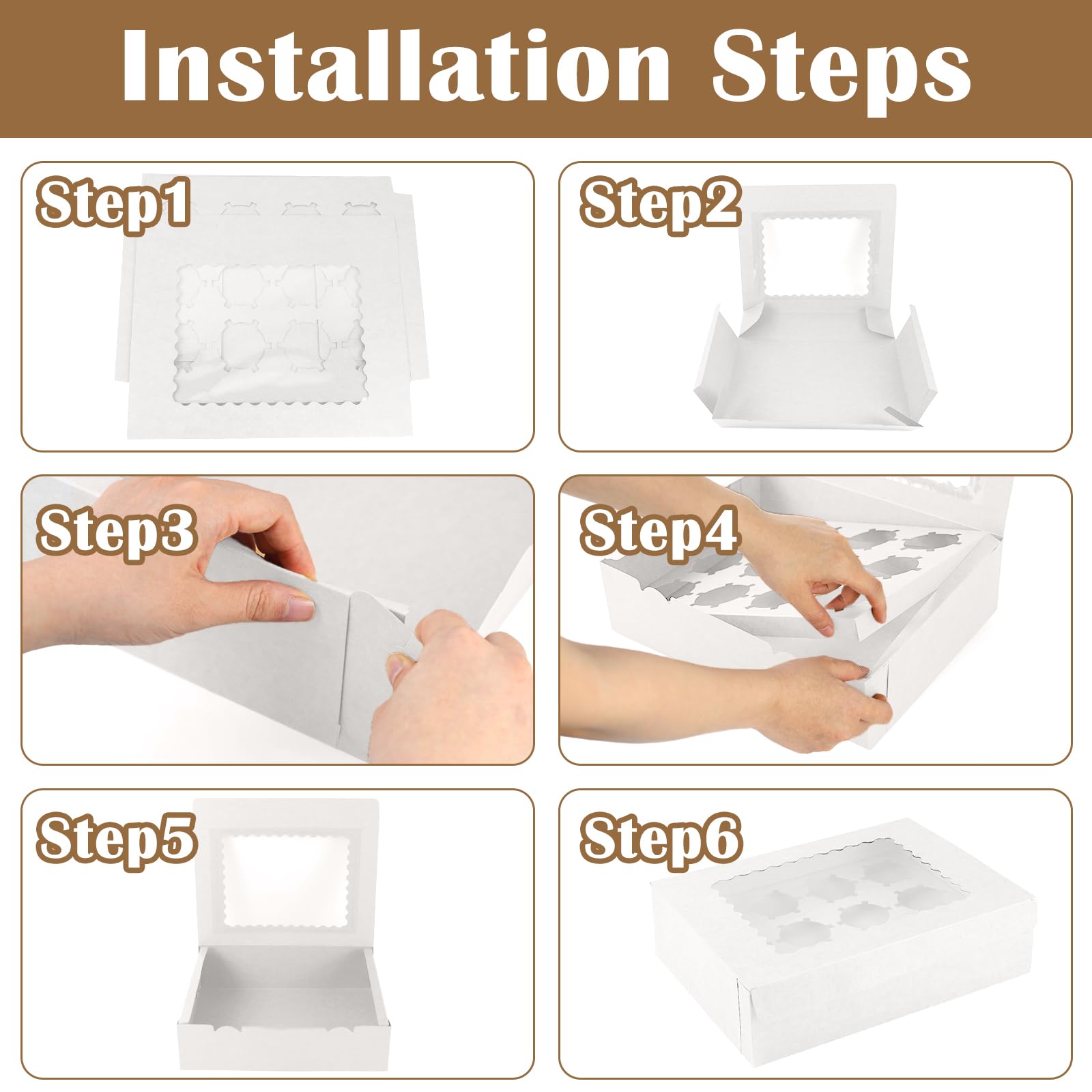 Installation Steps

Step1

Step2

Step3

Step4

Step5

Step6