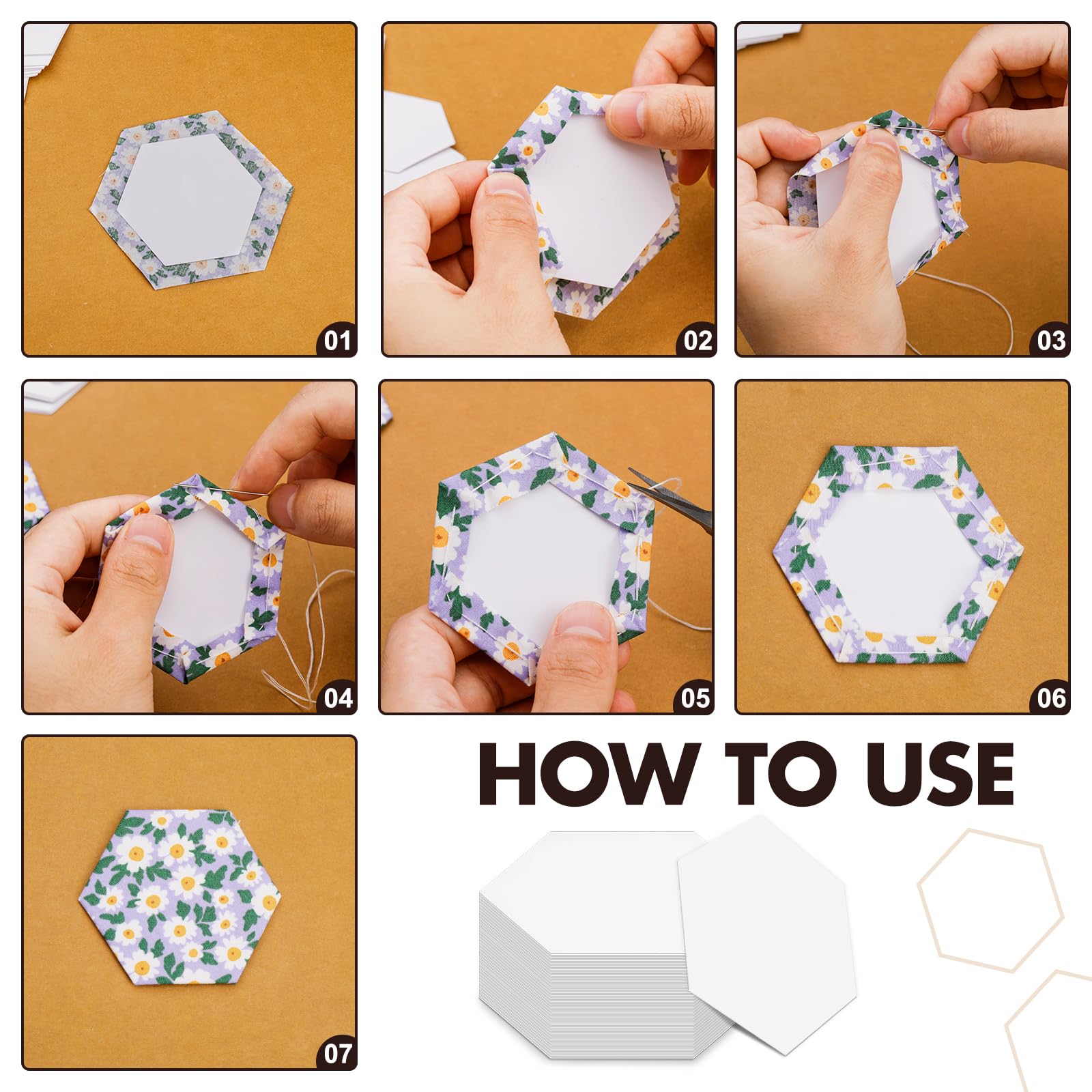 01

02

03

04

05

06

07

HOW TO USE