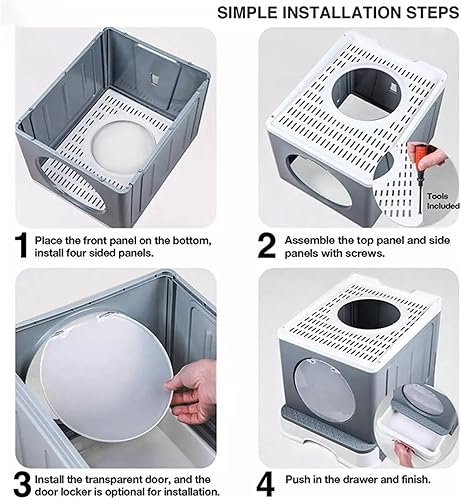 SIMPLE INSTALLATION STEPS

Tools Included

1 Place the front panel on the bottom, install four sided panels.

2 Assemble the top panel and side panels with screws.

3 Install the transparent door, and the door locker is optional for installation.

4 Push in the drawer and finish.