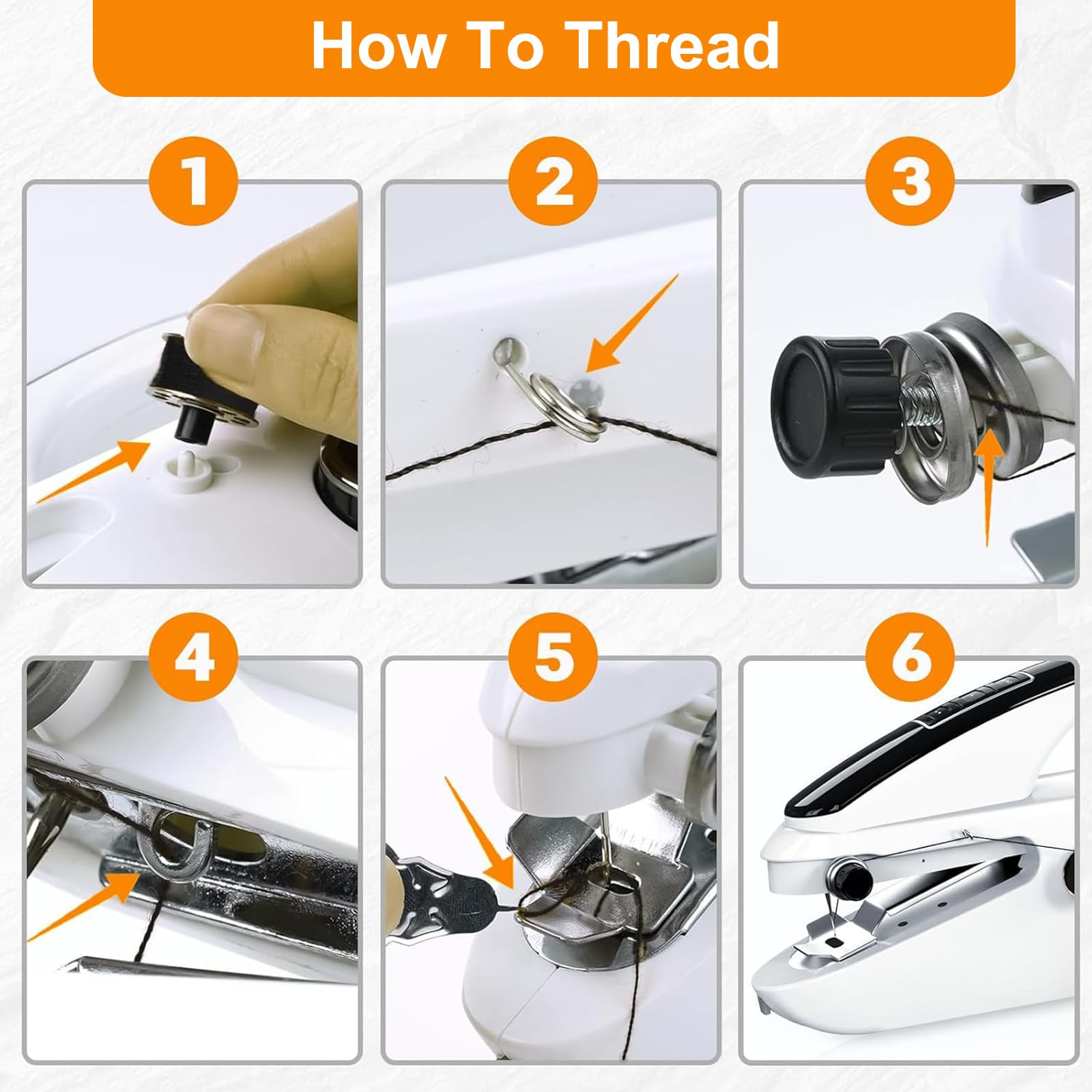 How To Thread

1

2

3

4

5

6