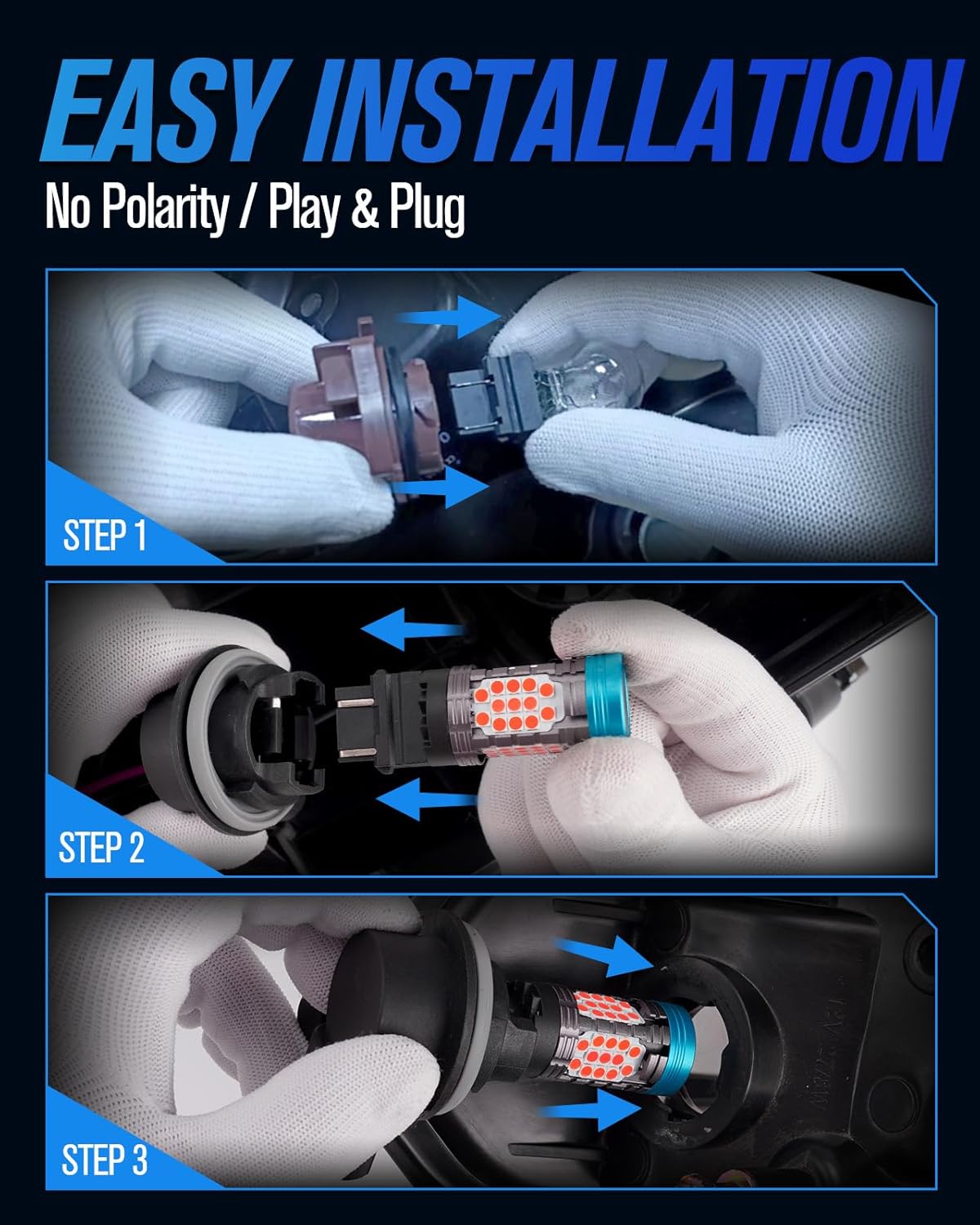 EASY INSTALLATION

No Polarity / Play & Plug

STEP 1

STEP 2

STEP 3