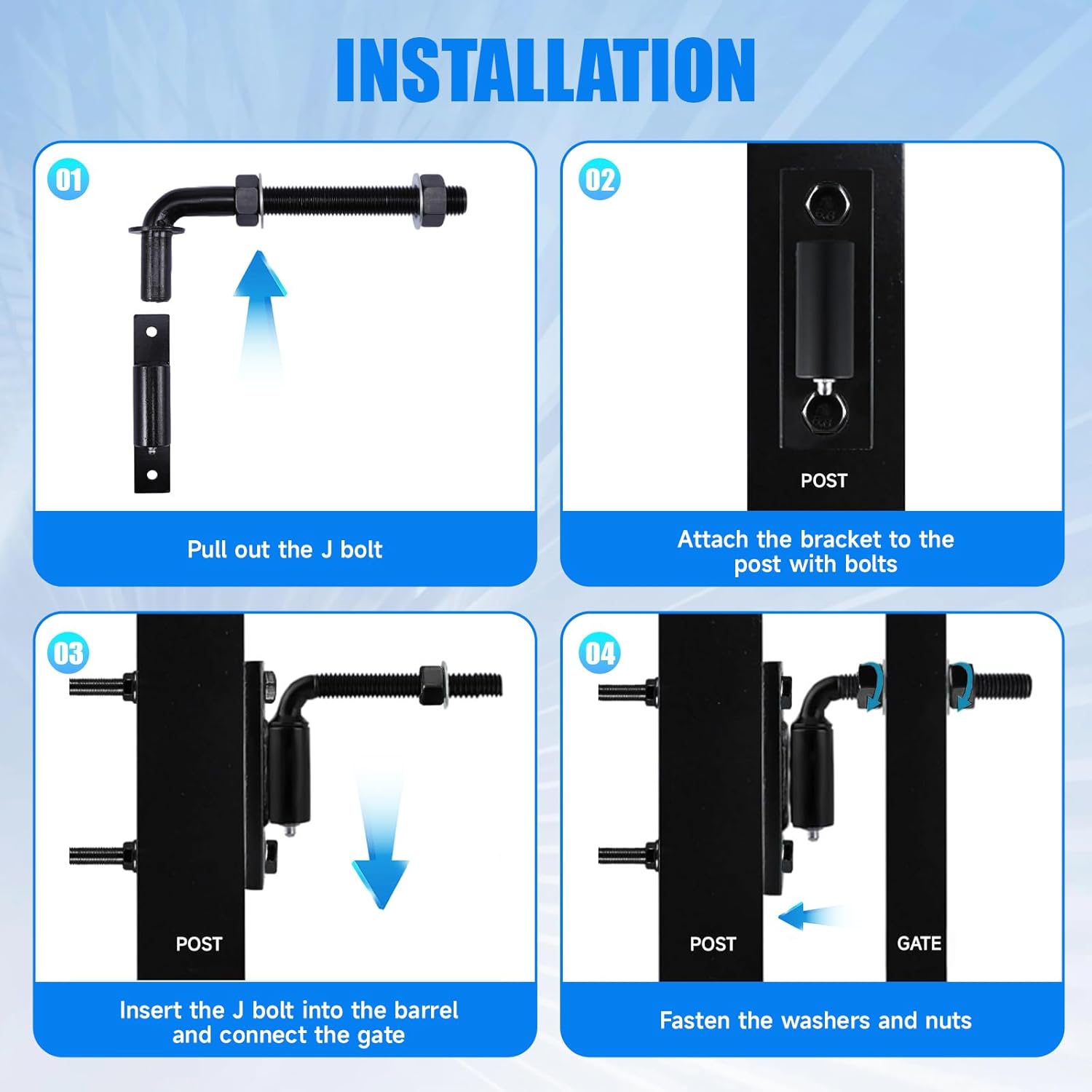 INSTALLATION

01

Pull out the J bolt

02

POST

Attach the bracket to the post with bolts

03

POST

Insert the J bolt into the barrel and connect the gate

04

POST

GATE

Fasten the washers and nuts