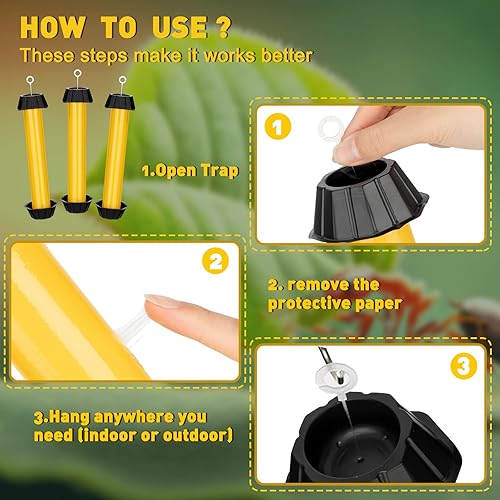 HOW TO USE ?
These steps make it works better

1.Open Trap

1

2

2. remove the protective paper

3

3.Hang anywhere you need (indoor or outdoor)