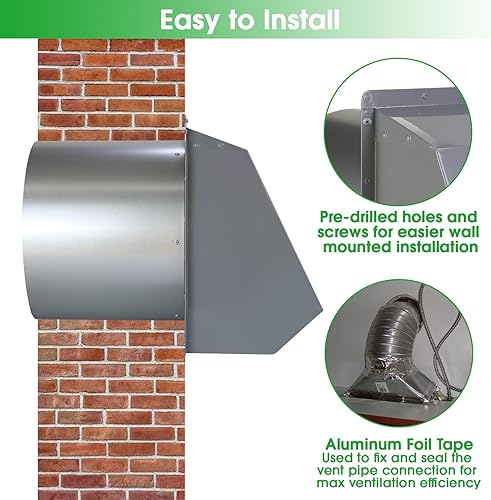 Easy to Install

Pre-drilled holes and screws for easier wall mounted installation

Aluminum Foil Tape
Used to fix and seal the vent pipe connection for max ventilation efficiency