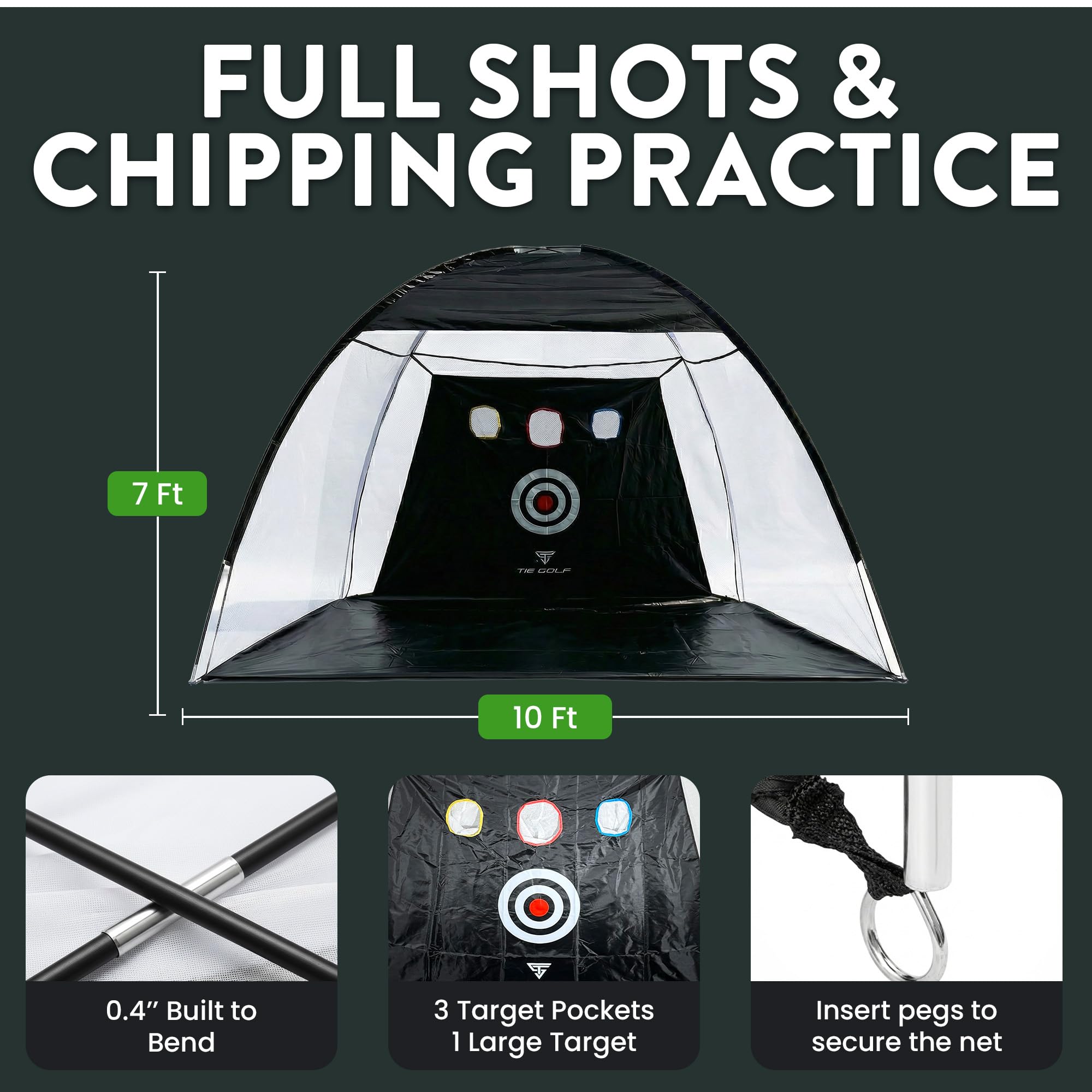 FULL SHOTS &
CHIPPING PRACTICE

7 Ft

TIE GOLF

10 Ft

0.4″ Built to Bend

3 Target Pockets
1 Large Target

Insert pegs to secure the net