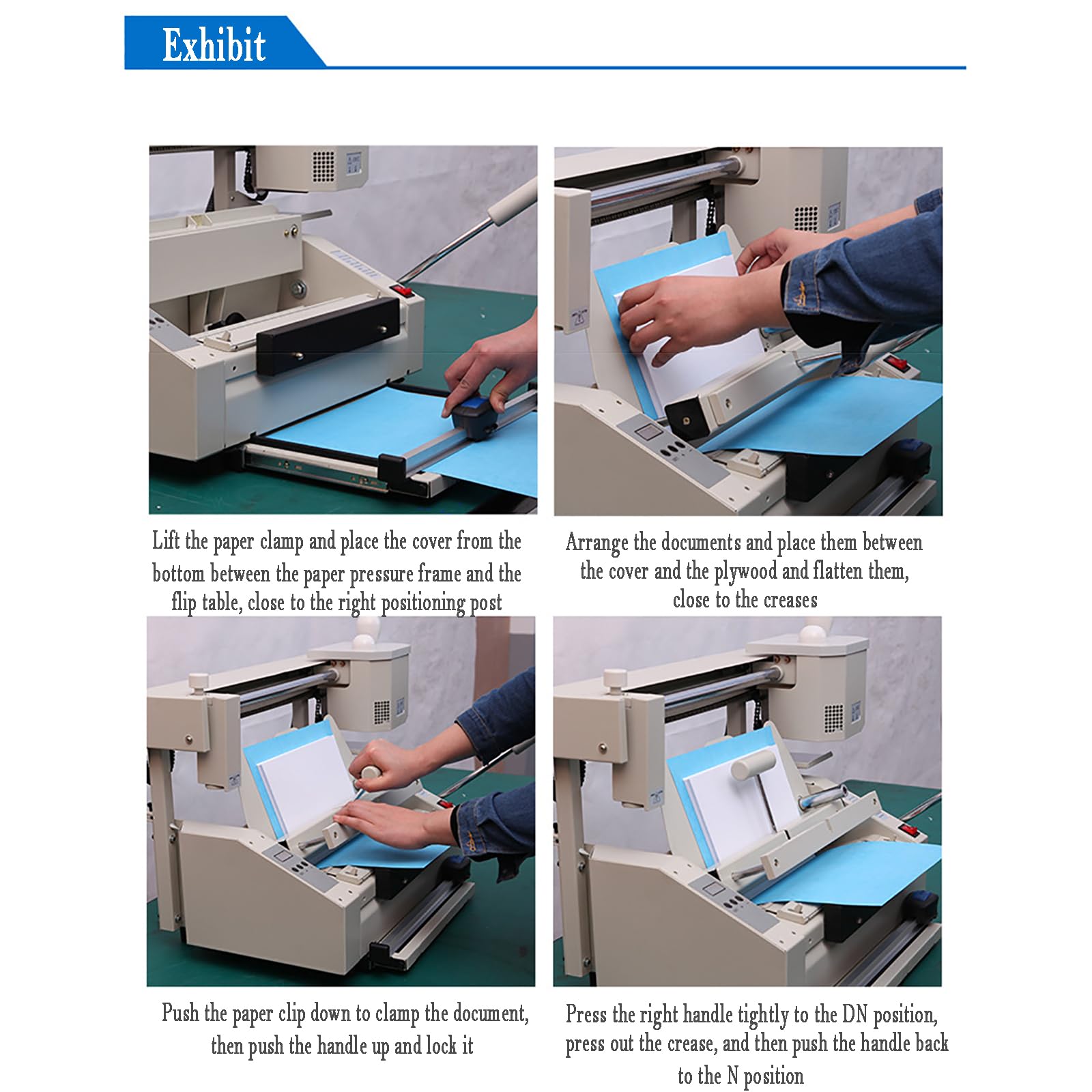 Exhibit

Lift the paper clamp and place the cover from the bottom between the paper pressure frame and the flip table, close to the right positioning post

Arrange the documents and place them between the cover and the plywood and flatten them, close to the creases

Push the paper clip down to clamp the document, then push the handle up and lock it

Press the right handle tightly to the DN position, press out the crease, and then push the handle back to the N position