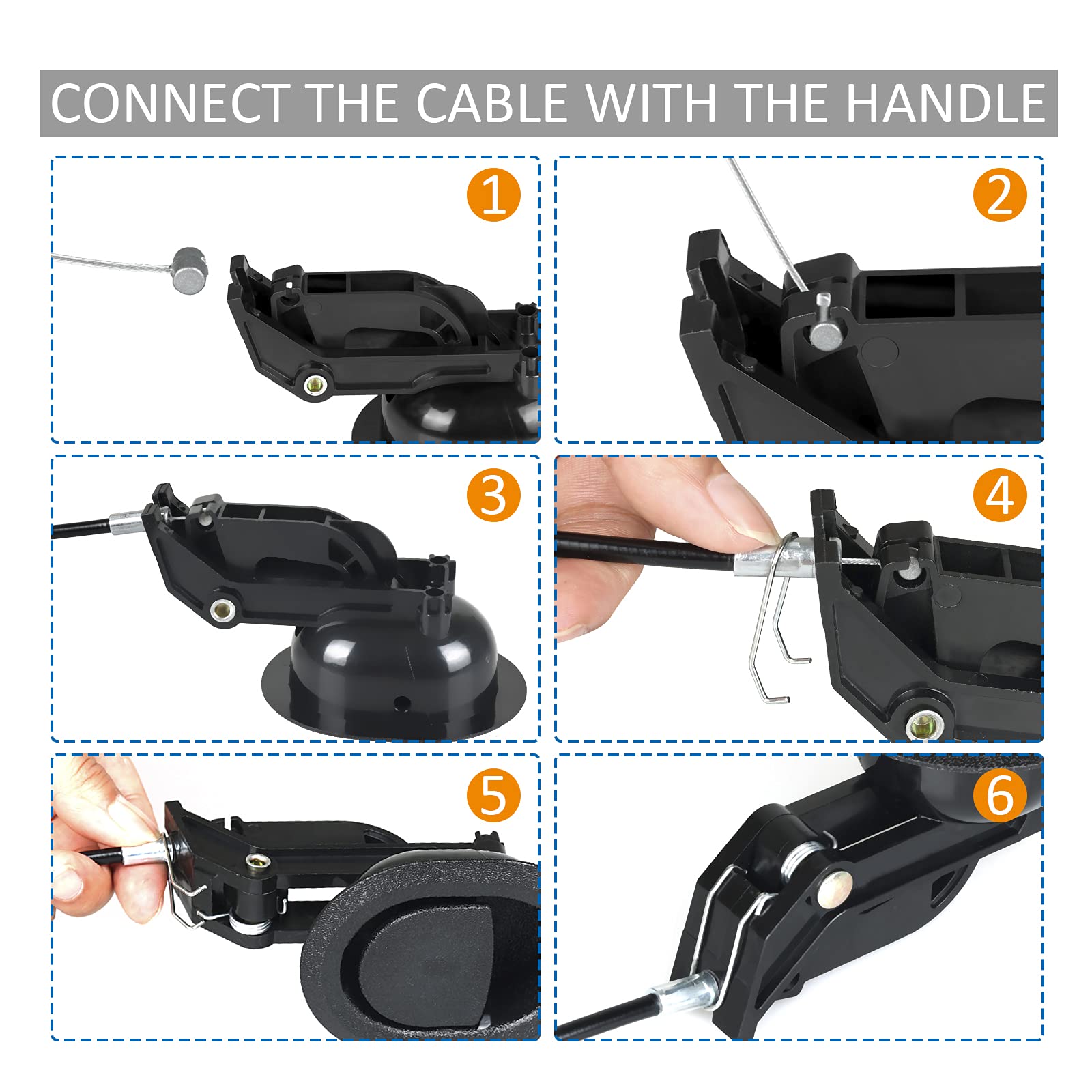 CONNECT THE CABLE WITH THE HANDLE

1

2

3

4

5

6