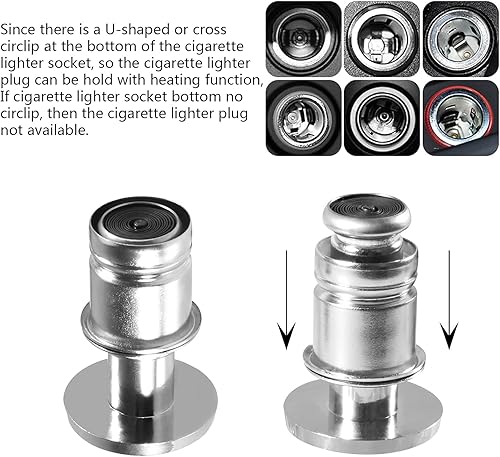 Since there is a U-shaped or cross circlip at the bottom of the cigarette lighter socket, so the cigarette lighter plug can be hold with heating function, If cigarette lighter socket bottom no circlip, then the cigarette lighter plug not available.