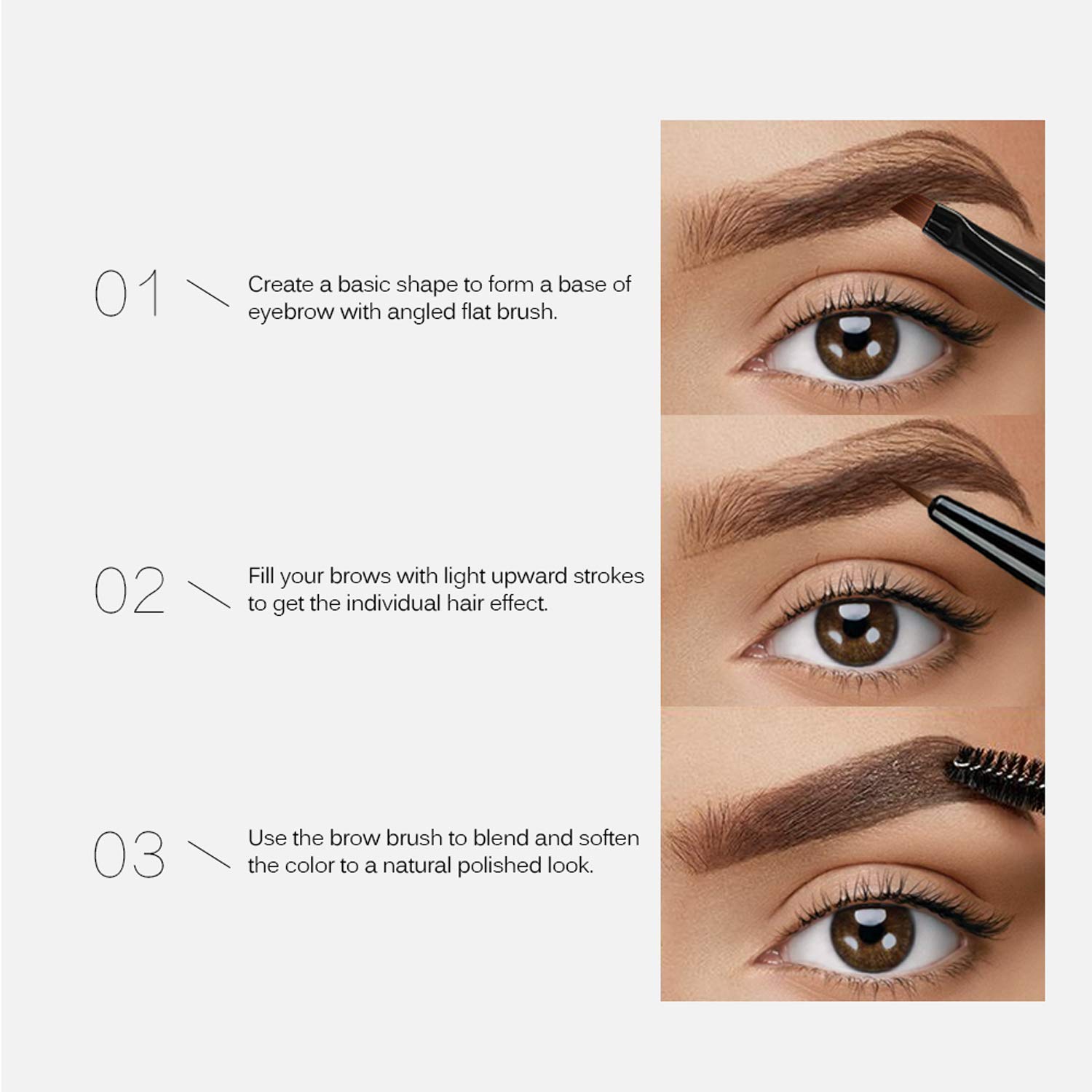 01 Create a basic shape to form a base of eyebrow with angled flat brush.

02 Fill your brows with light upward strokes to get the individual hair effect.

03 Use the brow brush to blend and soften the color to a natural polished look.