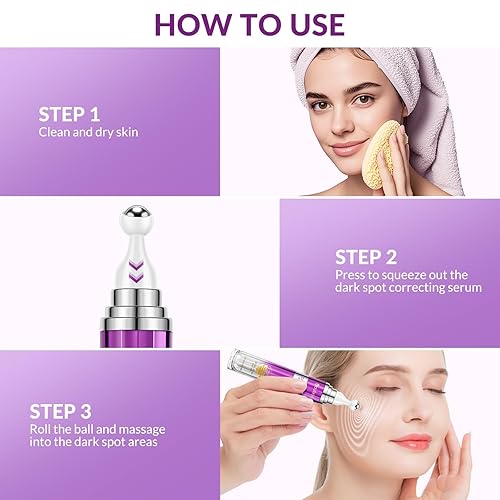 HOW TO USE

STEP 1
Clean and dry skin

STEP 2
Press to squeeze out the dark spot correcting serum

STEP 3
Roll the ball and massage into the dark spot areas