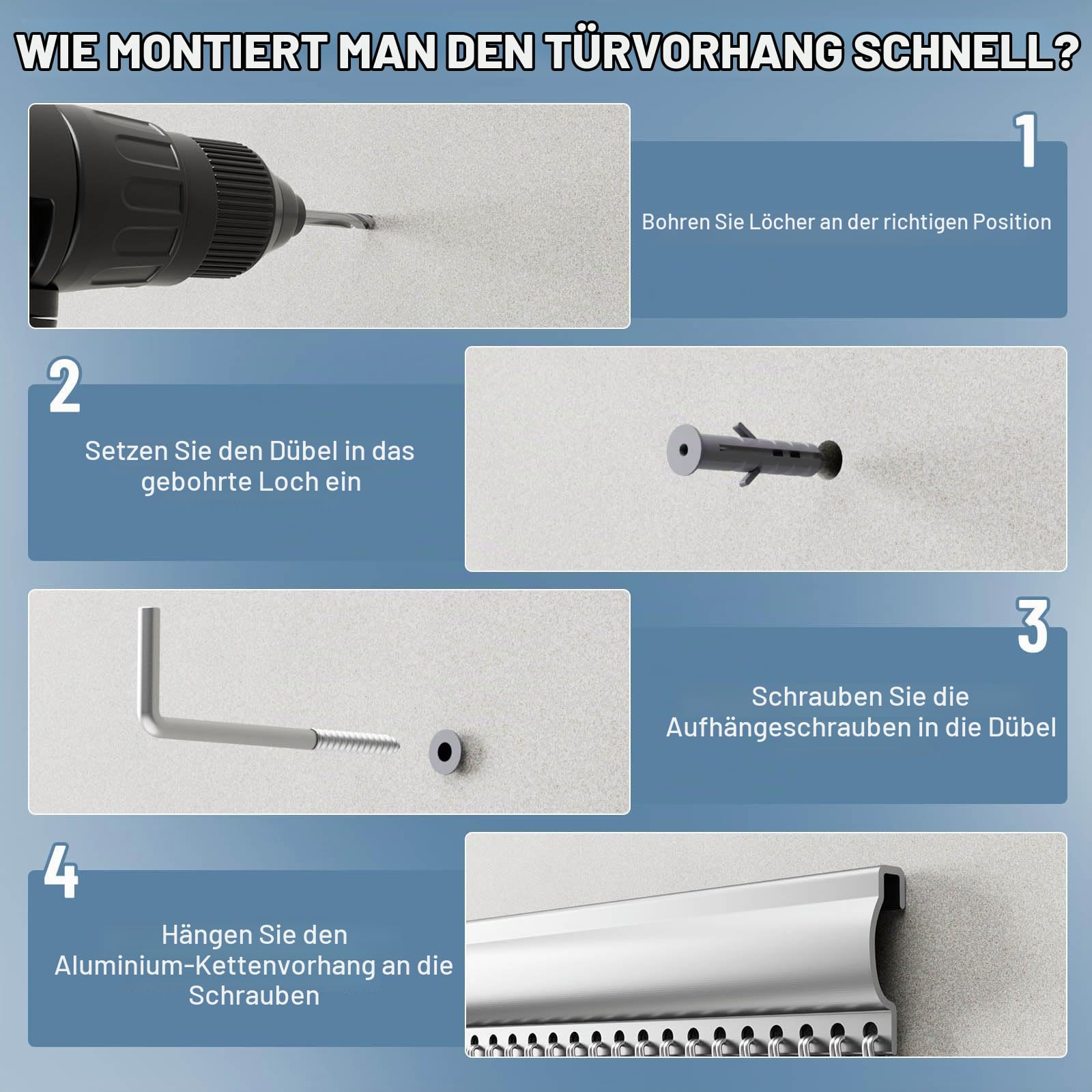 WIE MONTIERT MAN DEN TÜRVORHANG SCHNELL?

1

Bohren Sie Löcher an der richtigen Position

2

Setzen Sie den Dübel in das gebohrte Loch ein

3

Schrauben Sie die Aufhängeschrauben in die Dübel

4

Hängen Sie den Aluminium-Kettenvorhang an die Schrauben