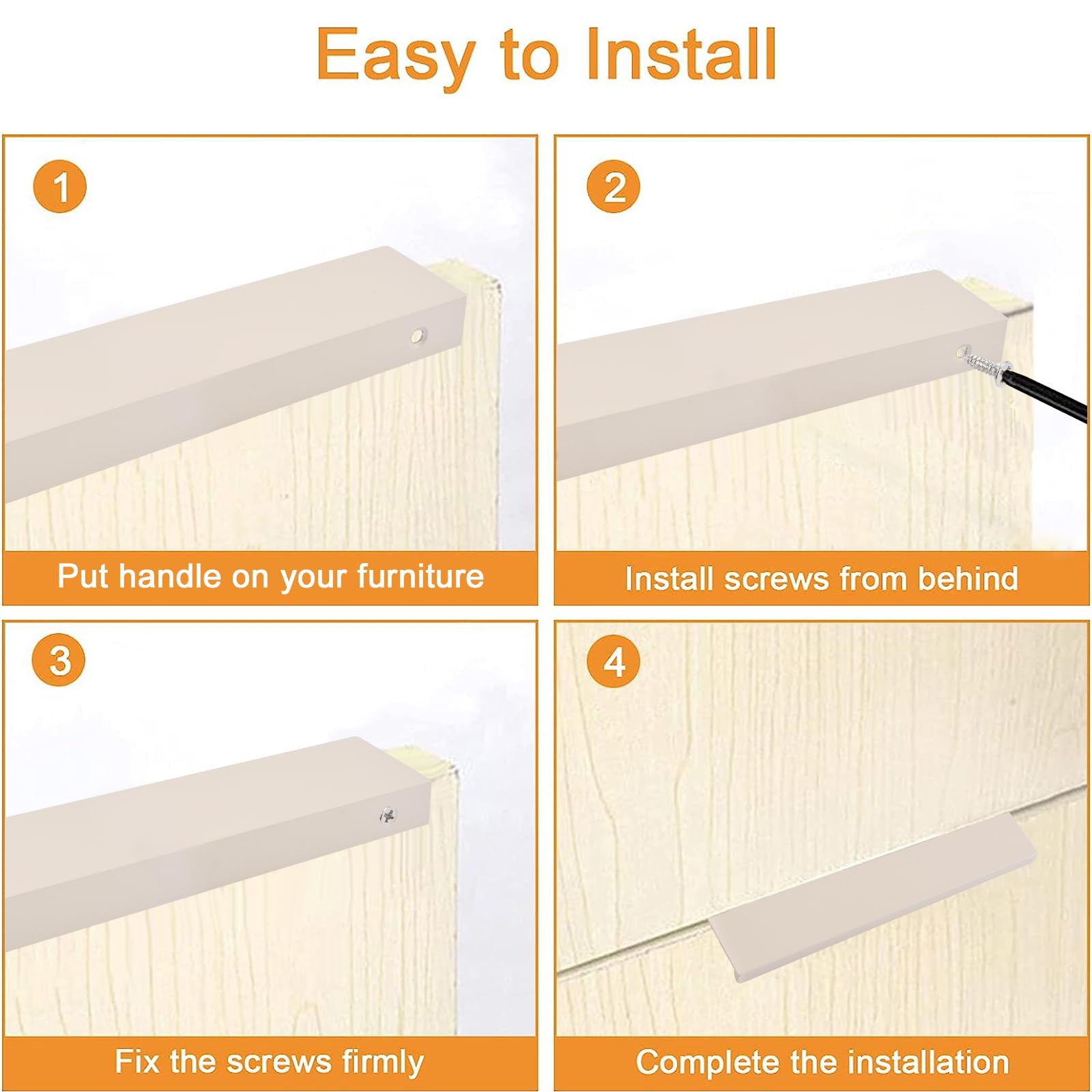 Easy to Install

1

Put handle on your furniture

2

Install screws from behind

3

Fix the screws firmly

4

Complete the installation