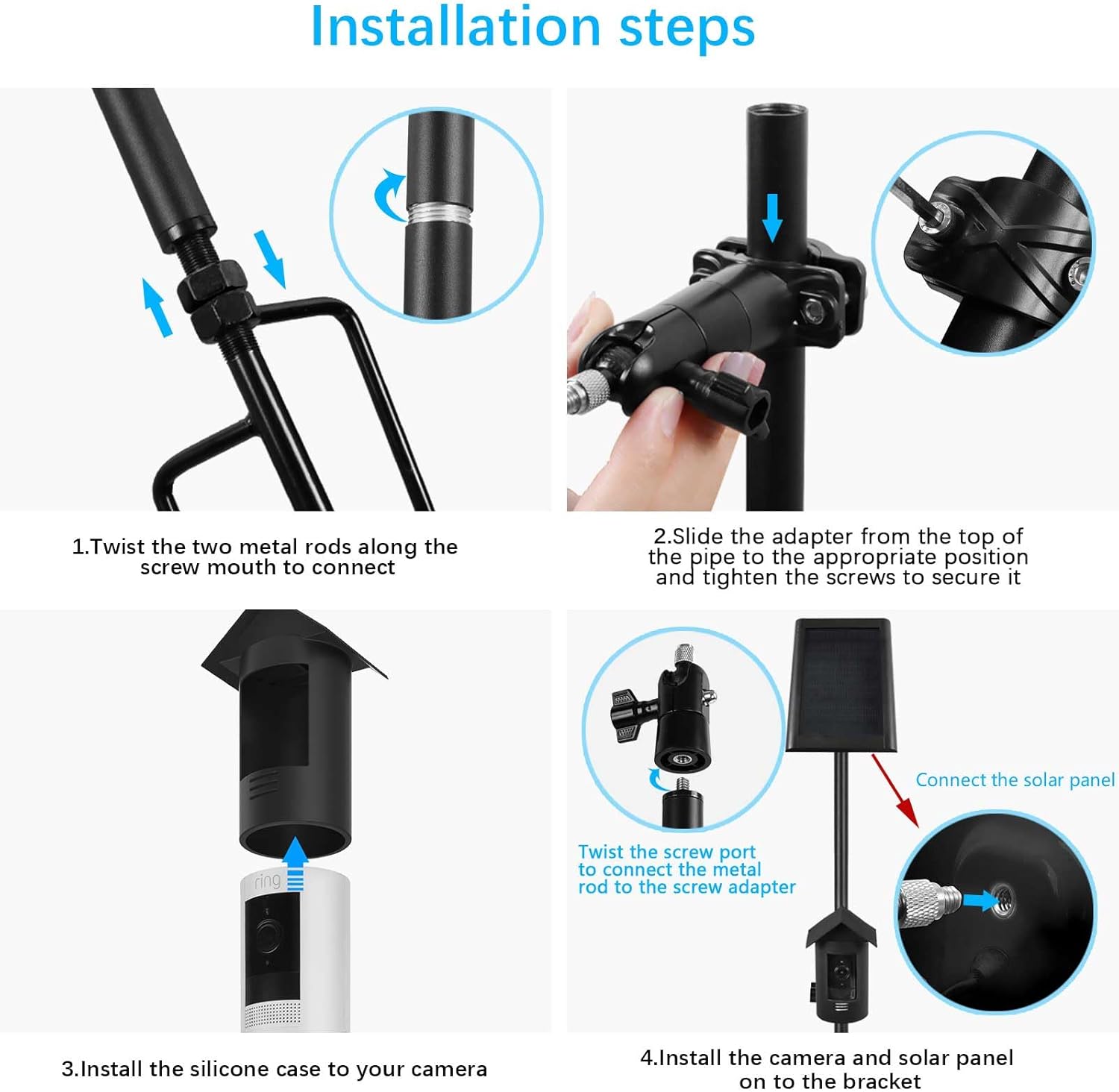 Installation steps

1.Twist the two metal rods along the screw mouth to connect

2.Slide the adapter from the top of the pipe to the appropriate position and tighten the screws to secure it

ring

3.Install the silicone case to your camera

Twist the screw port to connect the metal rod to the screw adapter

Connect the solar panel

4.Install the camera and solar panel on to the bracket