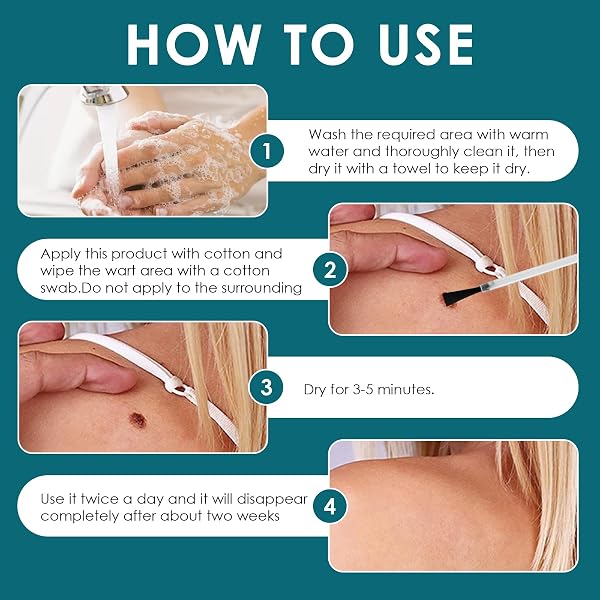 HOW TO USE

1

Wash the required area with warm water and thoroughly clean it, then dry it with a towel to keep it dry.

Apply this product with cotton and wipe the wart area with a cotton swab.Do not apply to the surrounding

2

3

Dry for 3-5 minutes.

Use it twice a day and it will disappear completely after about two weeks

4