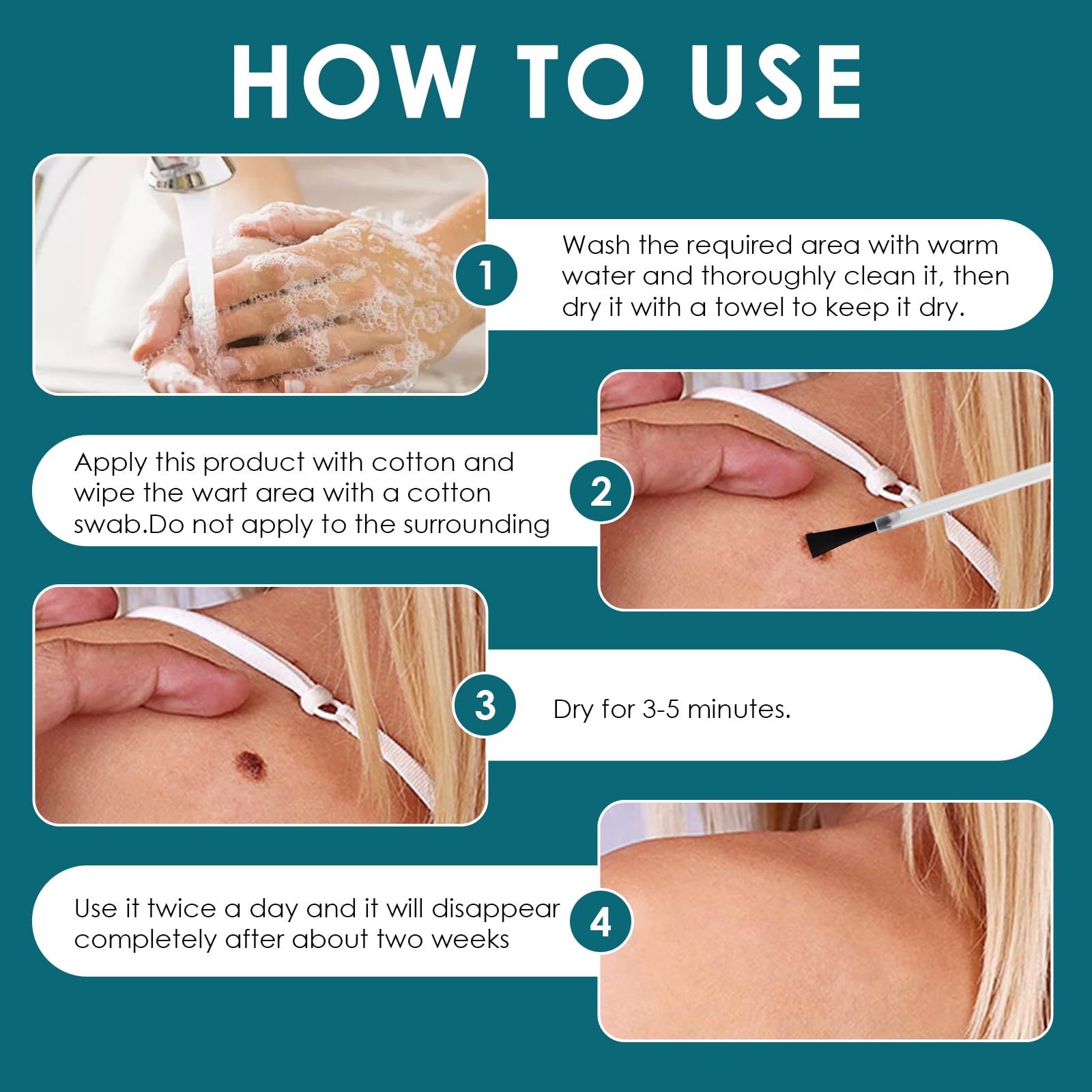 HOW TO USE

1

Wash the required area with warm water and thoroughly clean it, then dry it with a towel to keep it dry.

Apply this product with cotton and wipe the wart area with a cotton swab.Do not apply to the surrounding

2

3

Dry for 3-5 minutes.

Use it twice a day and it will disappear completely after about two weeks

4