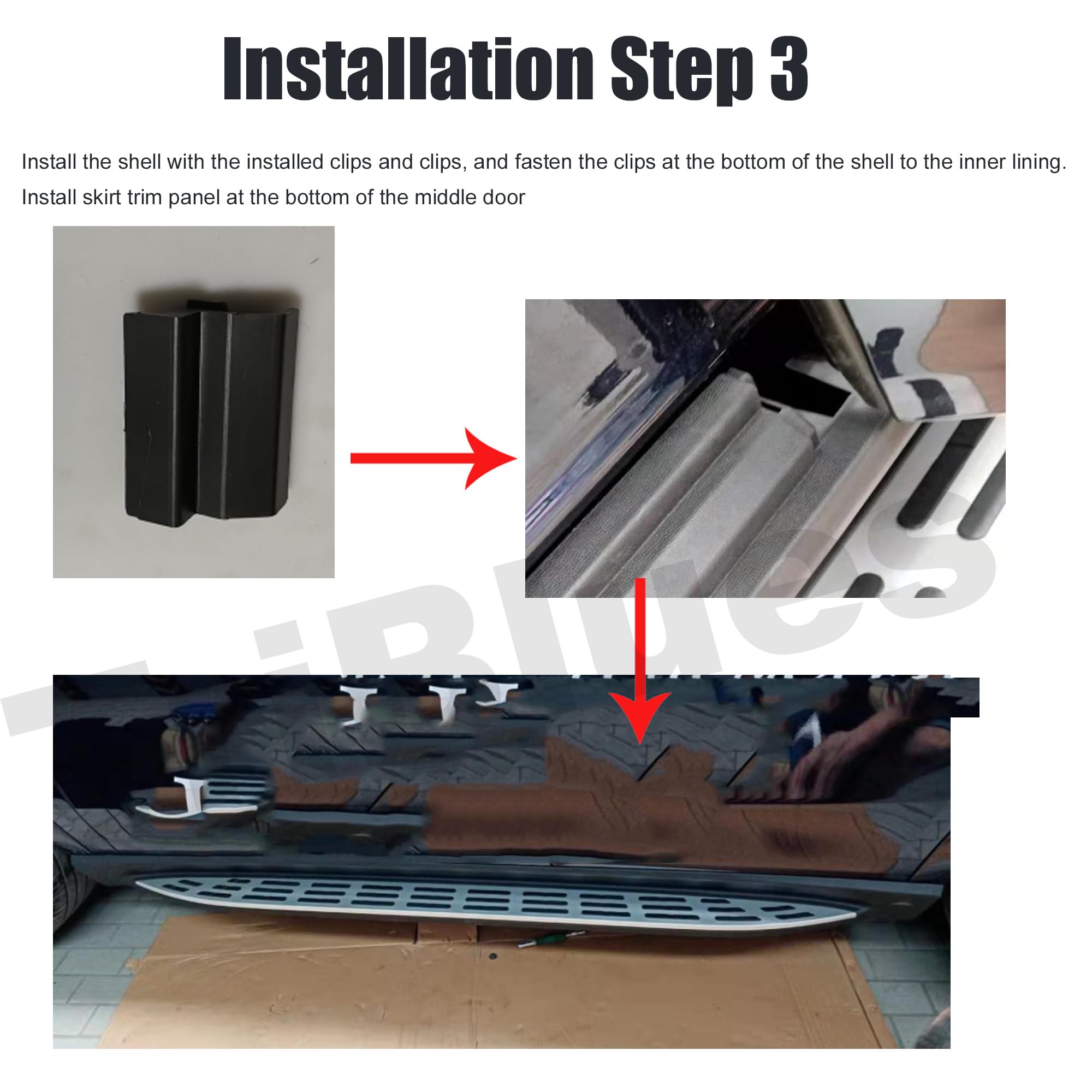 Installation Step 3

Install the shell with the installed clips and clips, and fasten the clips at the bottom of the shell to the inner lining.

Install skirt trim panel at the bottom of the middle door

iBlues