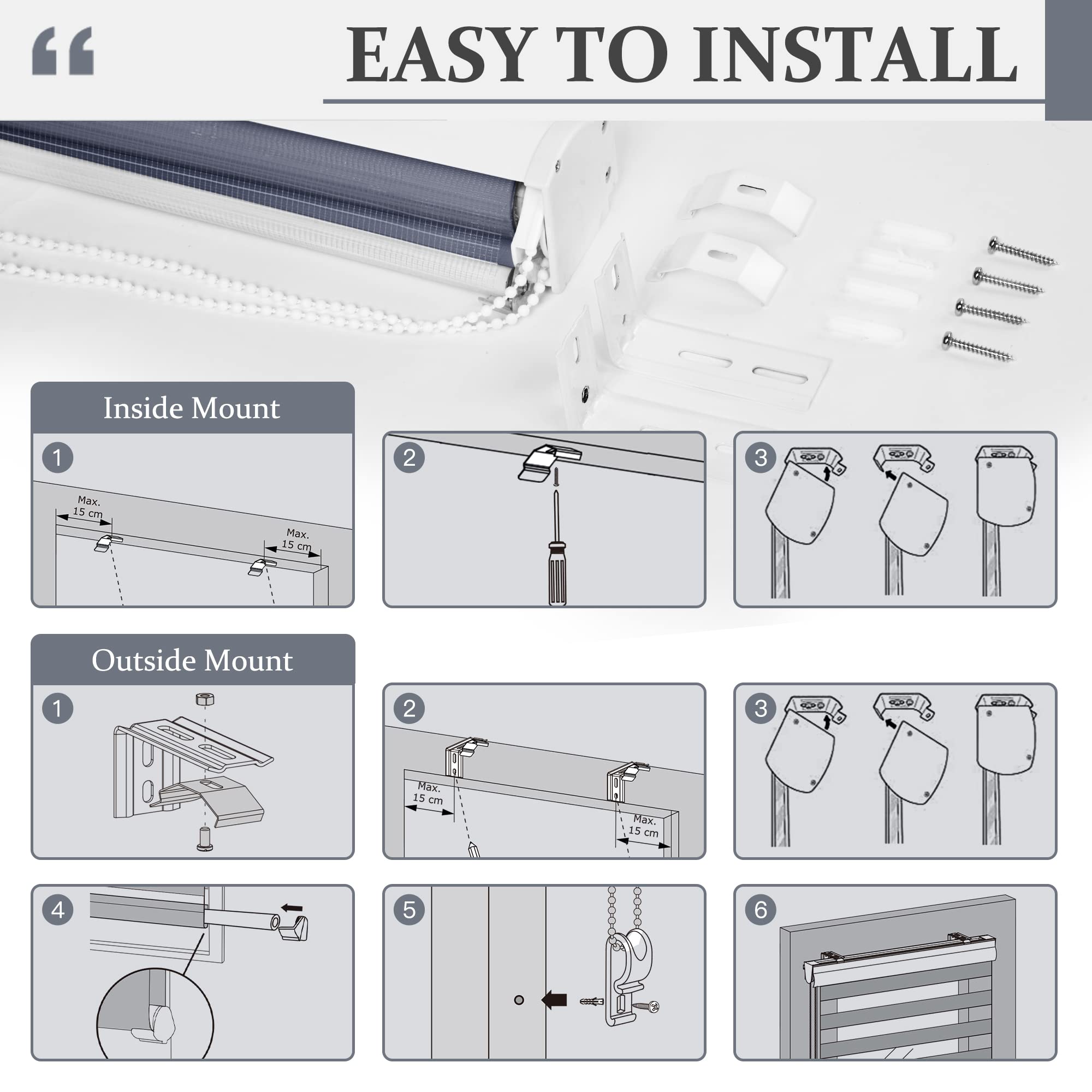 “

EASY TO INSTALL

Inside Mount

1

Max.
15 cm

Max.
15 cm

2

3

Outside Mount

1

2

Max.
15 cm

Max.
15 cm

3

4

5

6