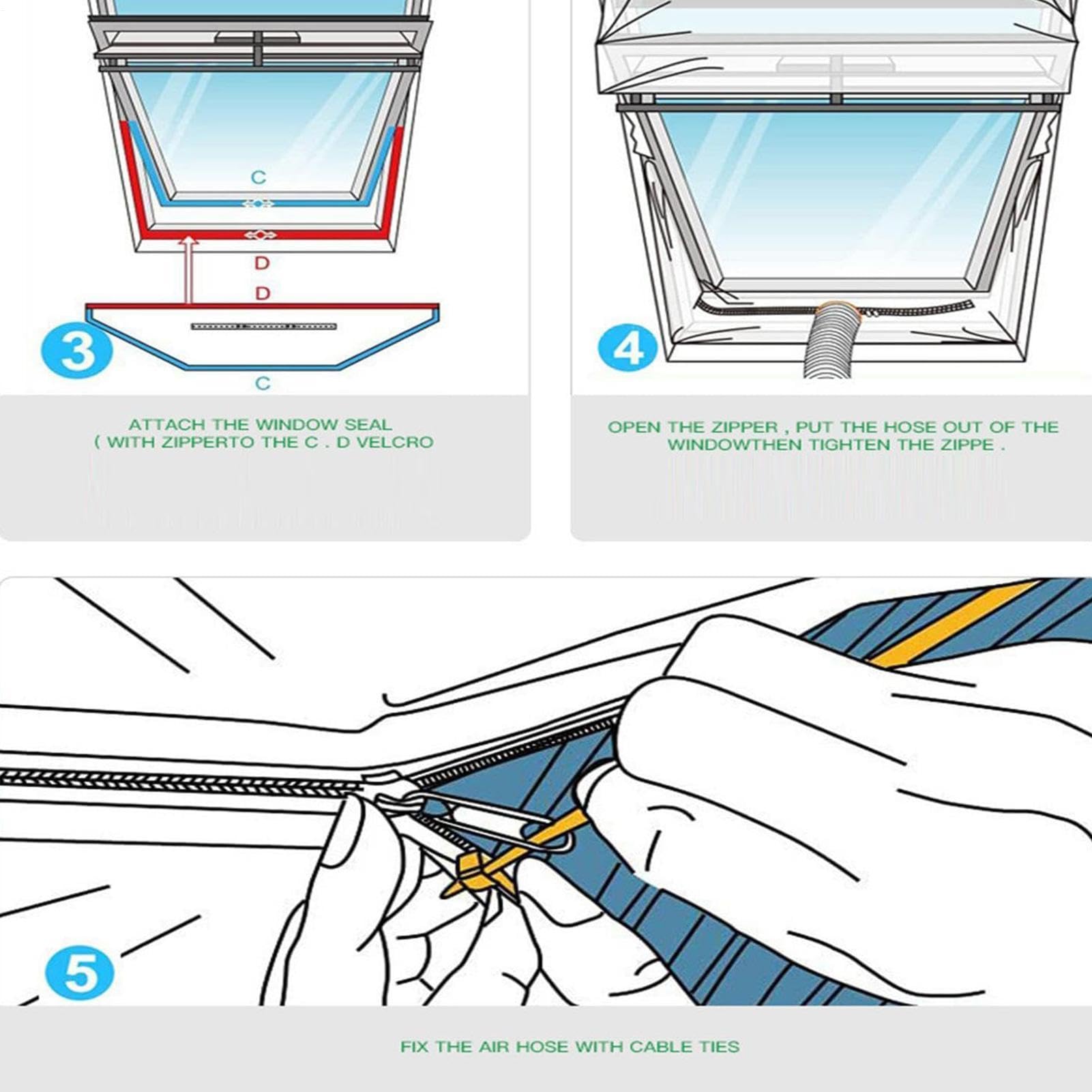 C

D

D

3

C

ATTACH THE WINDOW SEAL
( WITH ZIPPERTO THE C . D VELCRO

4

OPEN THE ZIPPER , PUT THE HOSE OUT OF THE WINDOWTHEN TIGHTEN THE ZIPPE .

5

FIX THE AIR HOSE WITH CABLE TIES