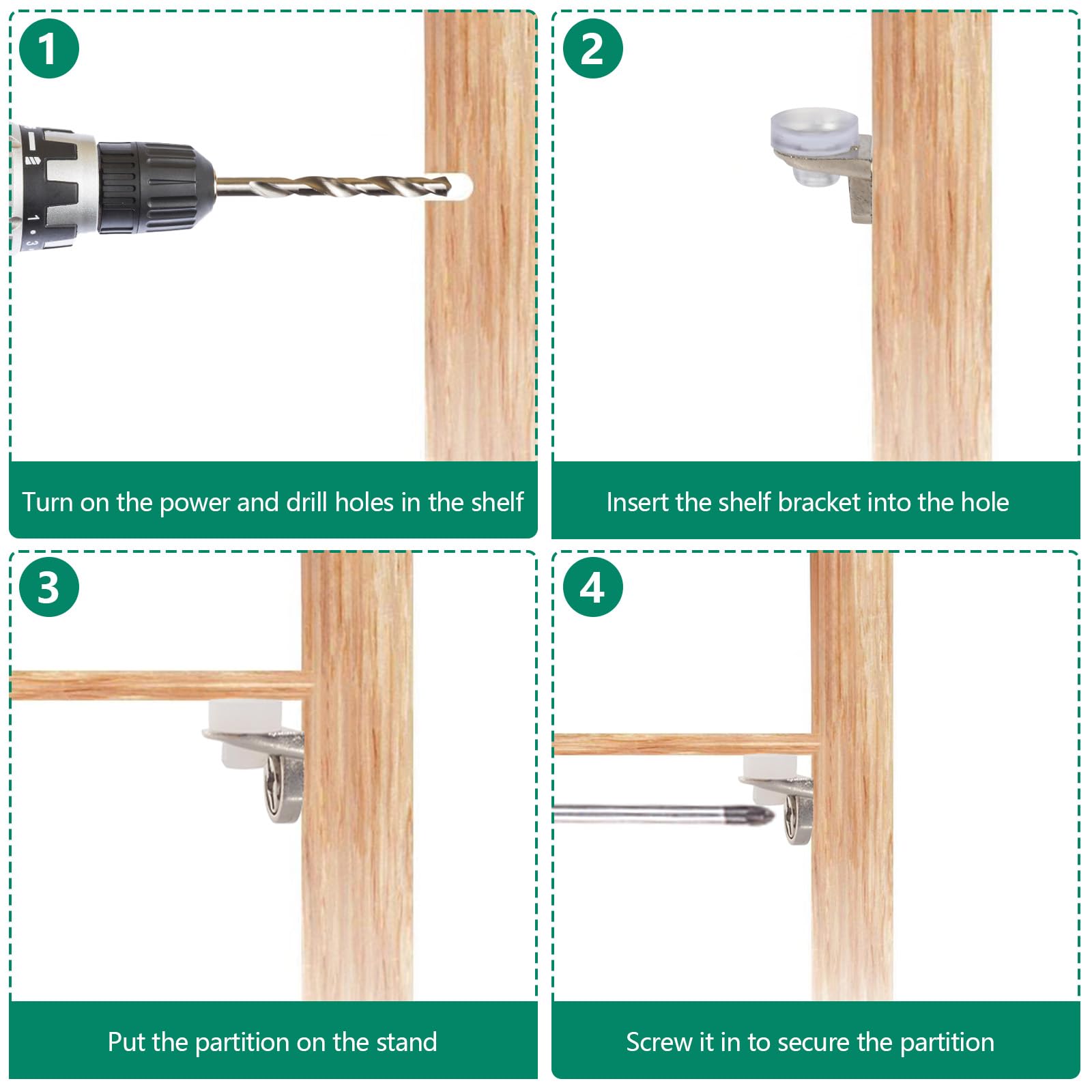 1

Turn on the power and drill holes in the shelf

2

Insert the shelf bracket into the hole

3

Put the partition on the stand

4

Screw it in to secure the partition