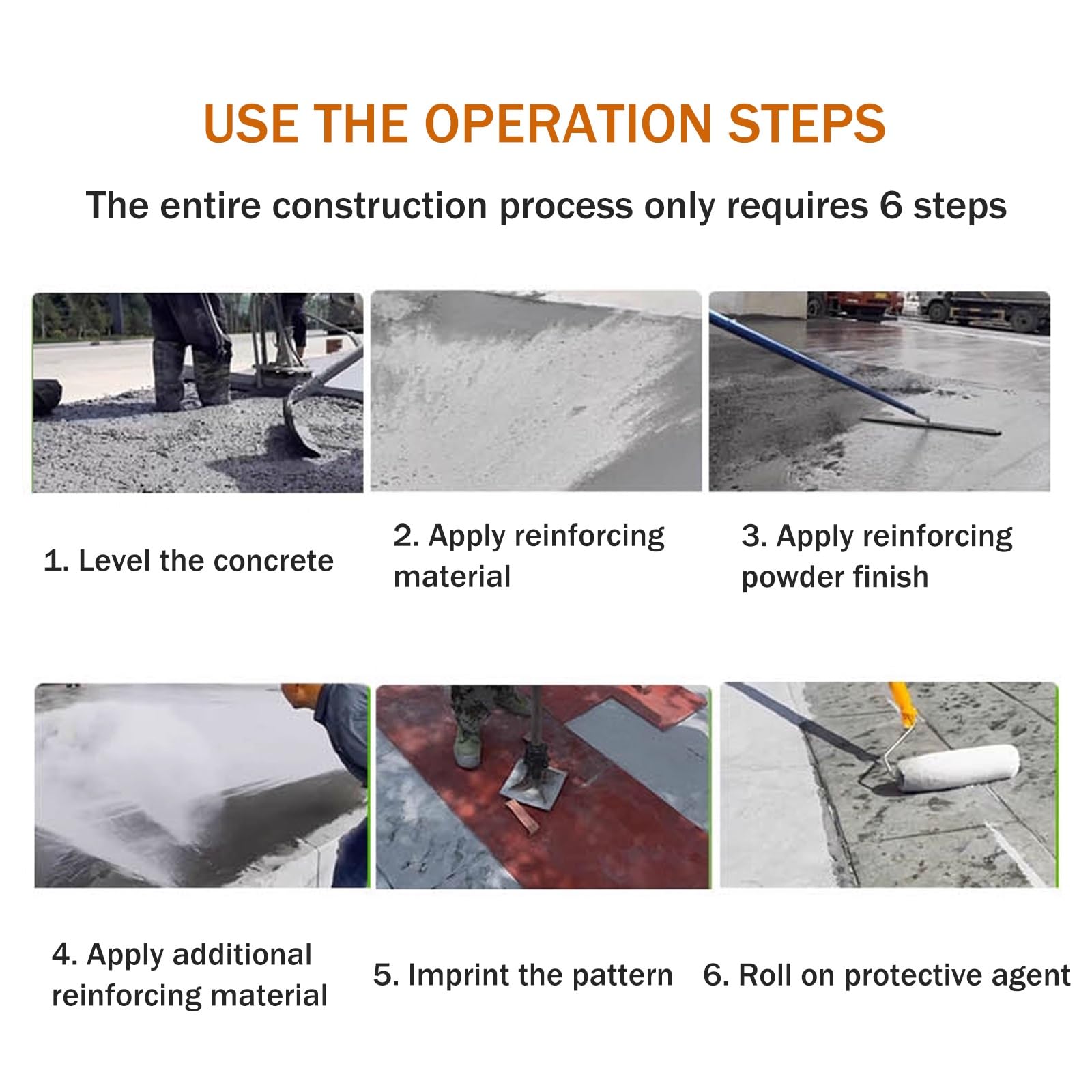 USE THE OPERATION STEPS

The entire construction process only requires 6 steps

1. Level the concrete

2. Apply reinforcing material

3. Apply reinforcing powder finish

4. Apply additional reinforcing material

5. Imprint the pattern

6. Roll on protective agent