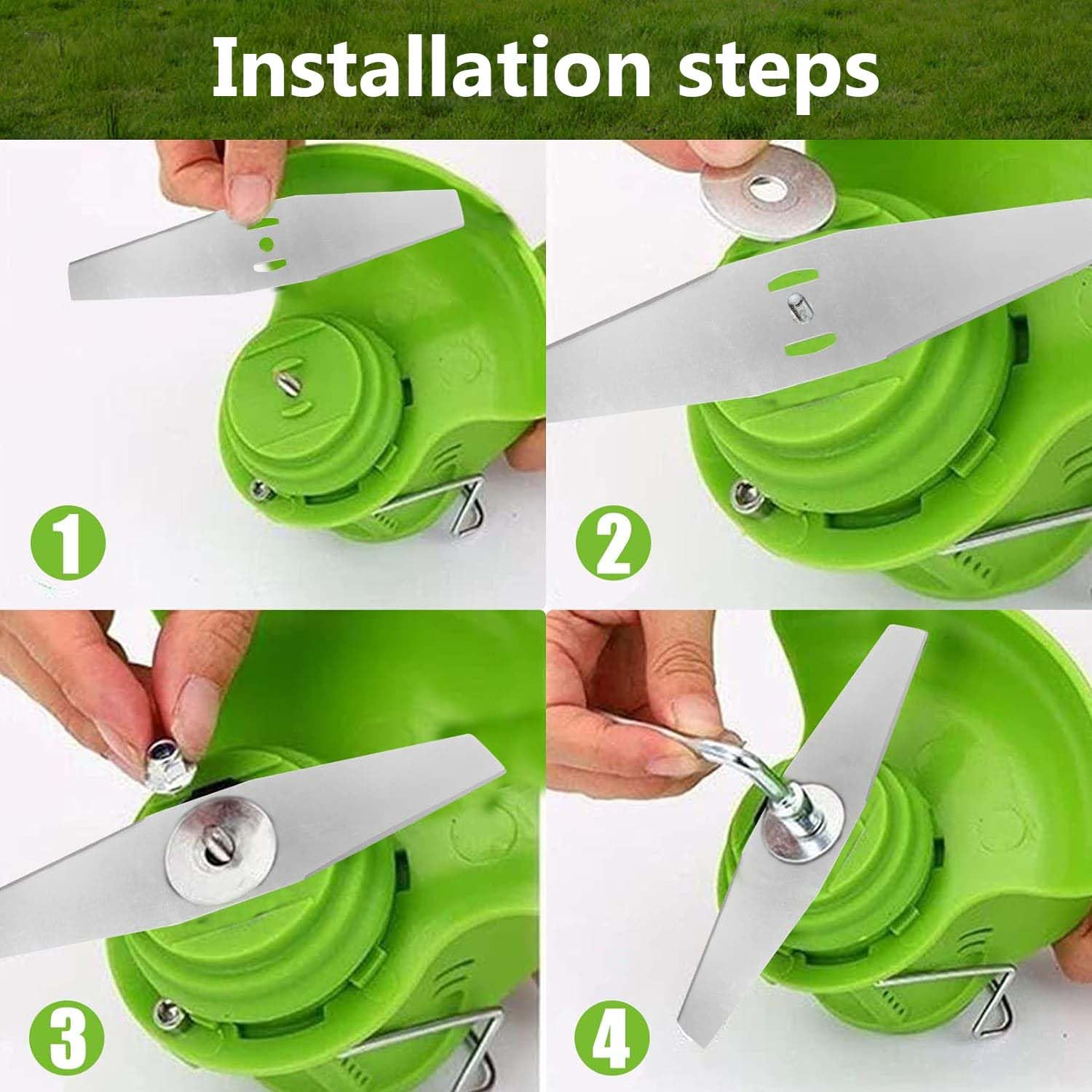 Installation steps

1

2

3

4