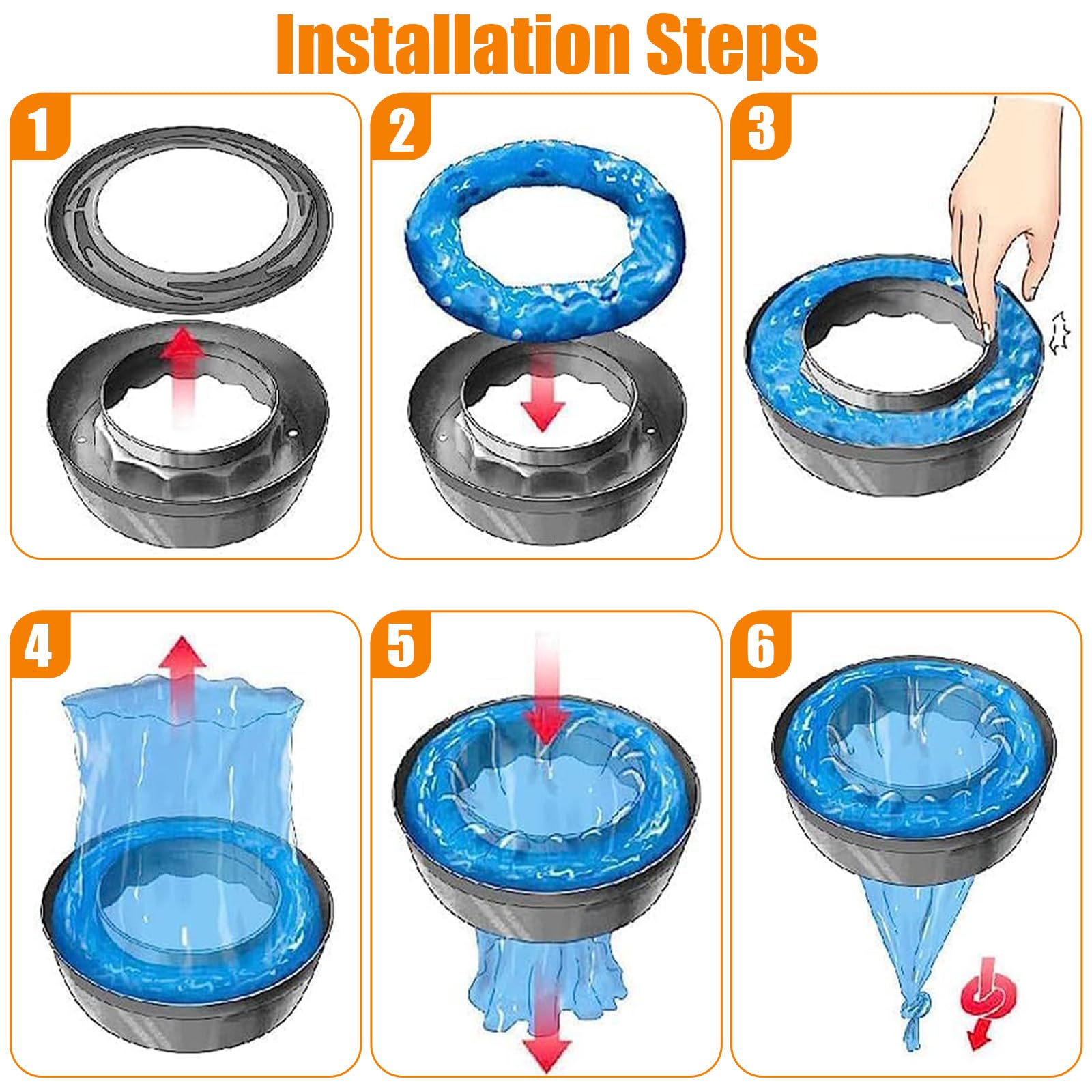 Installation Steps

1

2

3

4

5

6