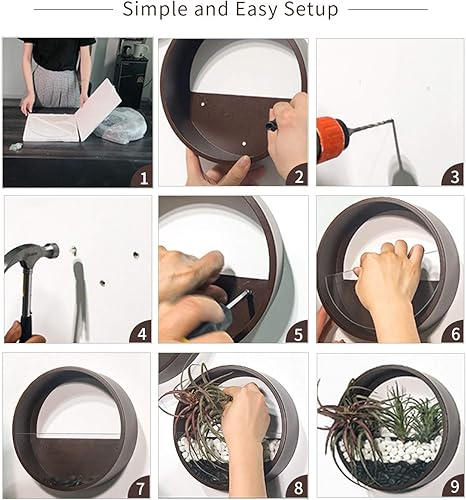 Simple and Easy Setup

1

2

3

4

5

6

7

8

9