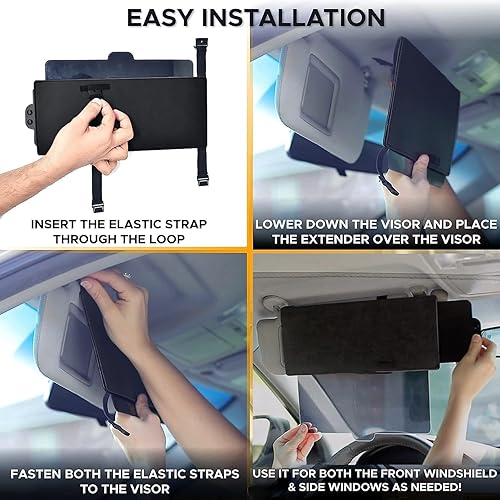 EASY INSTALLATION

INSERT THE ELASTIC STRAP THROUGH THE LOOP

LOWER DOWN THE VISOR AND PLACE THE EXTENDER OVER THE VISOR

FASTEN BOTH THE ELASTIC STRAPS TO THE VISOR

USE IT FOR BOTH THE FRONT WINDSHIELD & SIDE WINDOWS AS NEEDED!