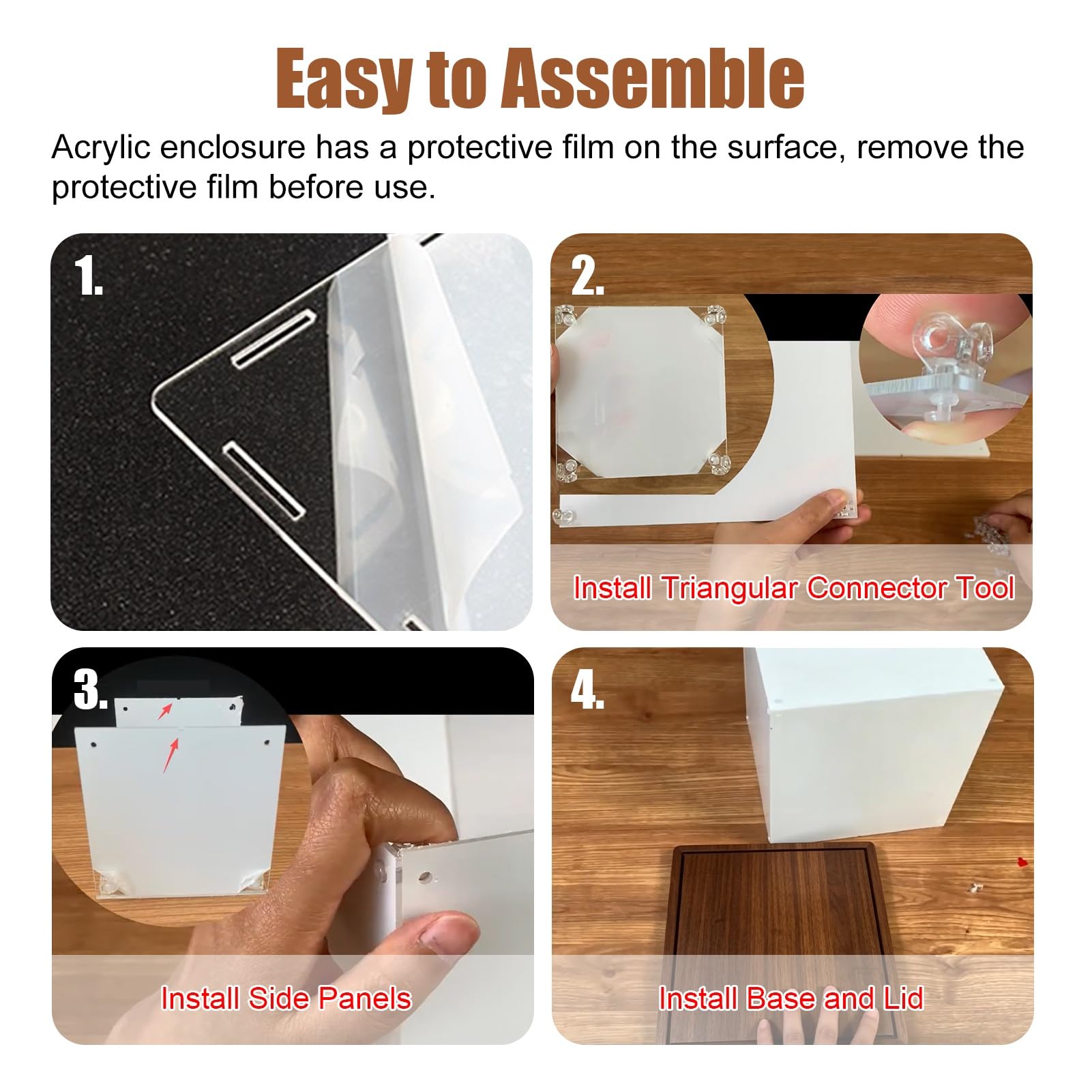 Easy to Assemble

Acrylic enclosure has a protective film on the surface, remove the protective film before use.

1.

2.

Install Triangular Connector Tool

3.

Install Side Panels

4.

Install Base and Lid