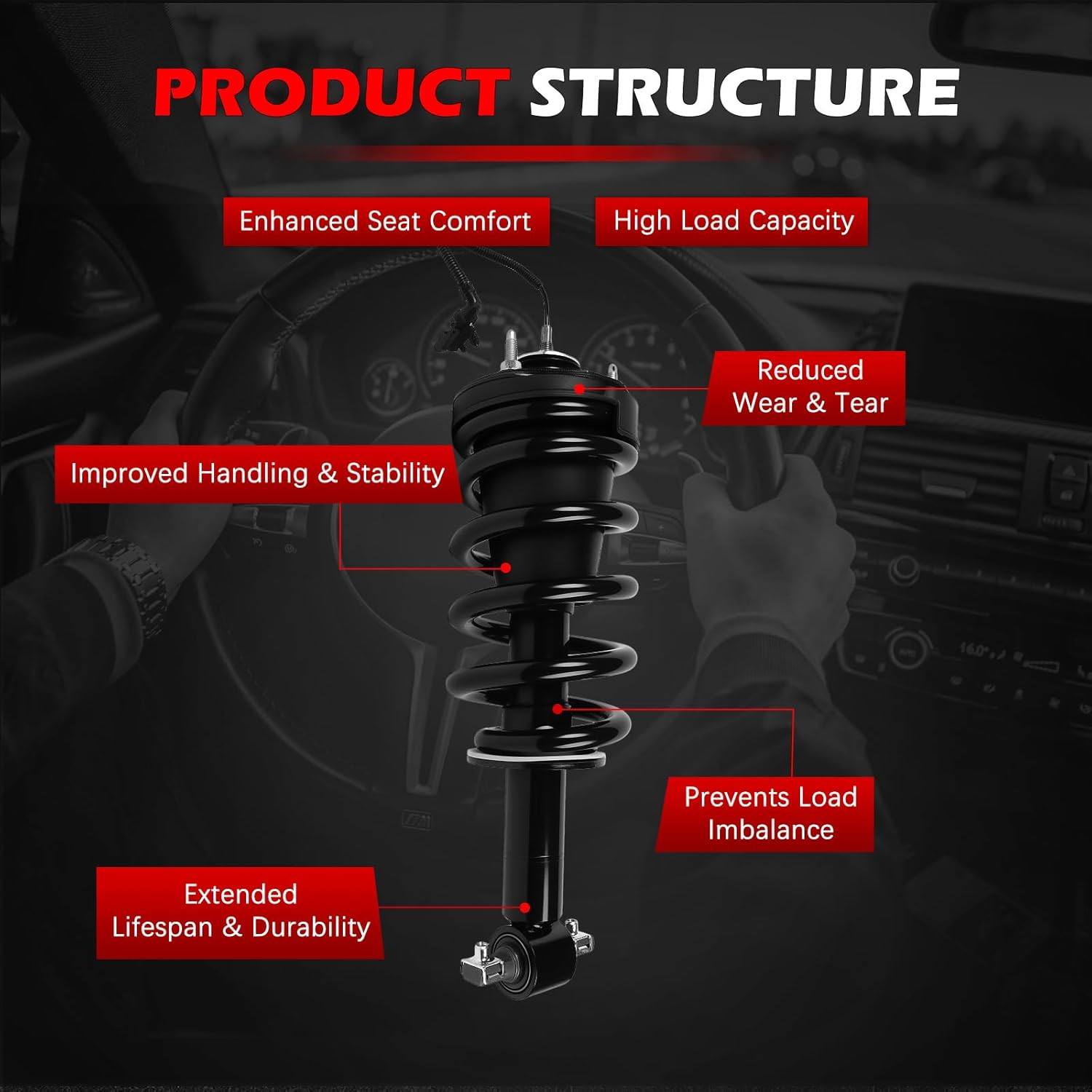 PRODUCT STRUCTURE

Enhanced Seat Comfort

High Load Capacity

Reduced Wear & Tear

Improved Handling & Stability

Prevents Load Imbalance

Extended Lifespan & Durability