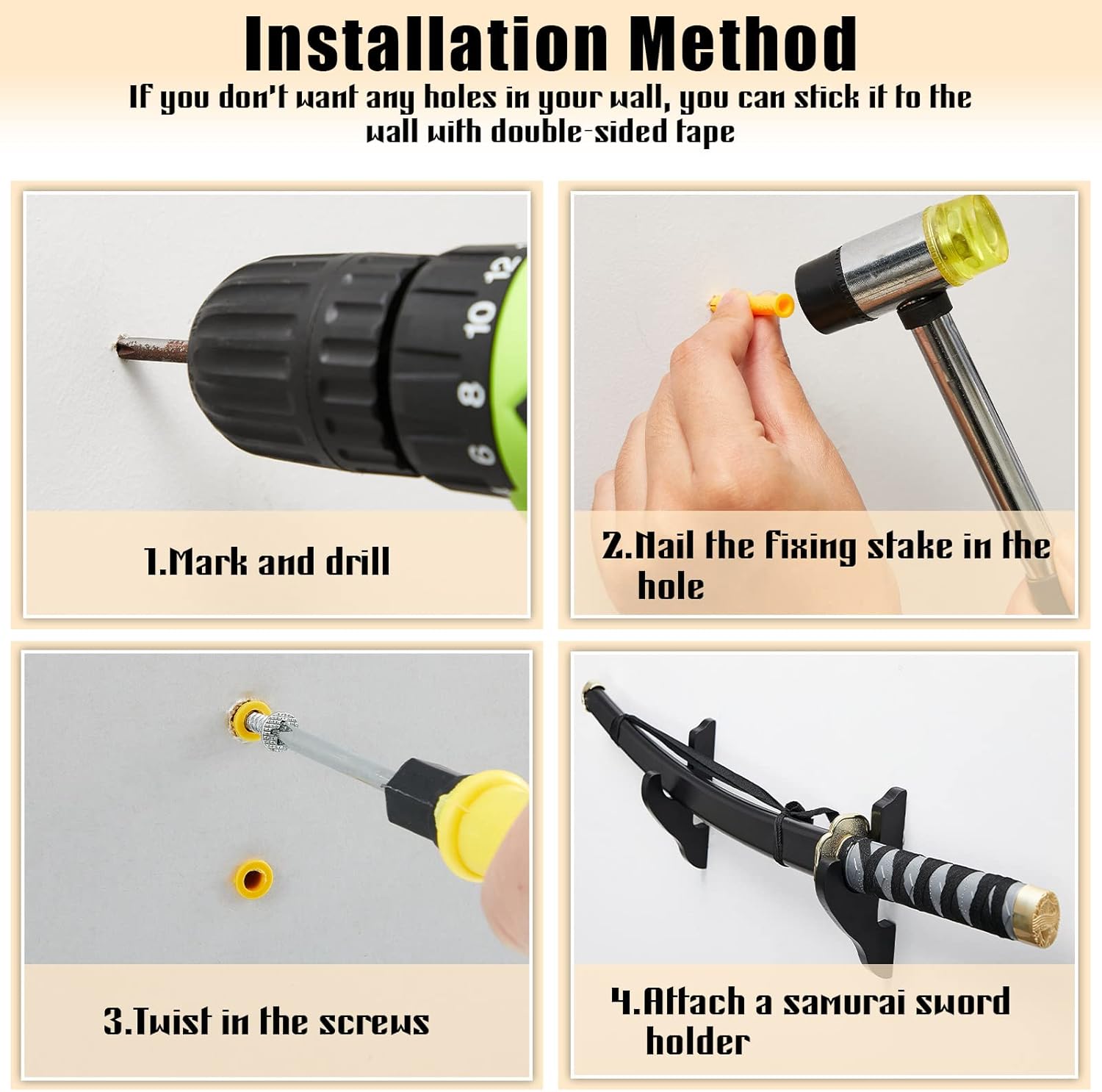 Installation Method
If you don't want any holes in your wall, you can stick it to the wall with double-sided tape

12
10
8
6

1.Mark and drill

2.Nail the fixing stake in the hole

3.Twist in the screws

4.Attach a samurai sword holder