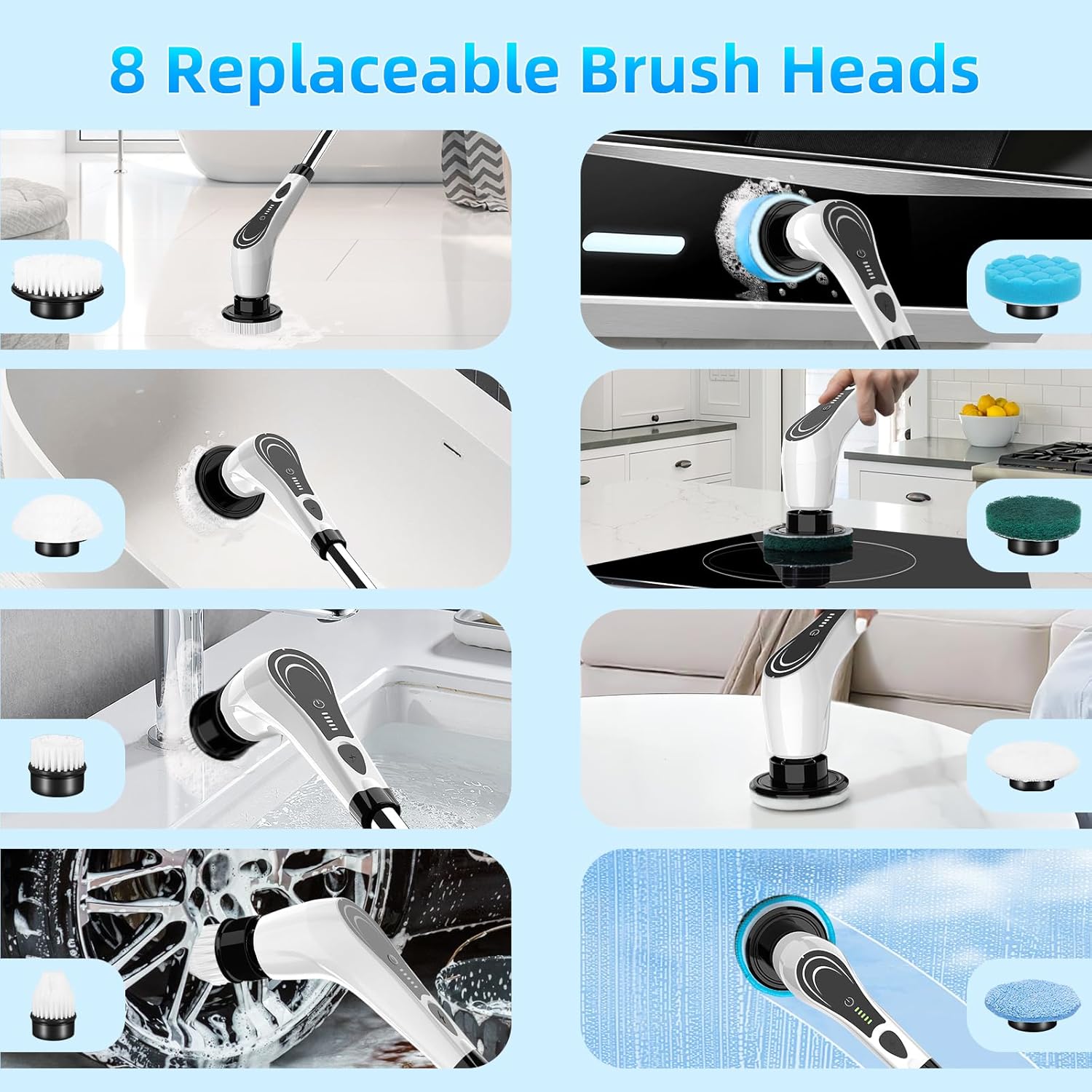 8 Replaceable Brush Heads