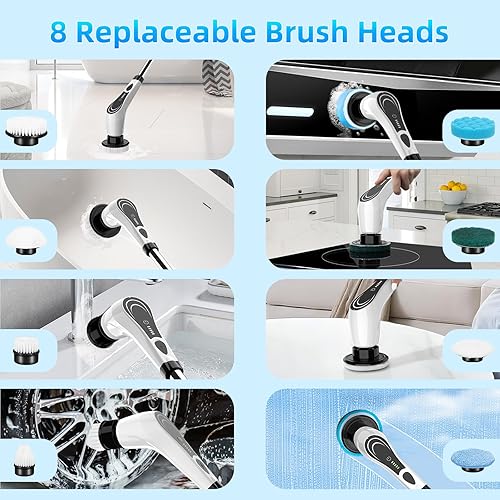 8 Replaceable Brush Heads