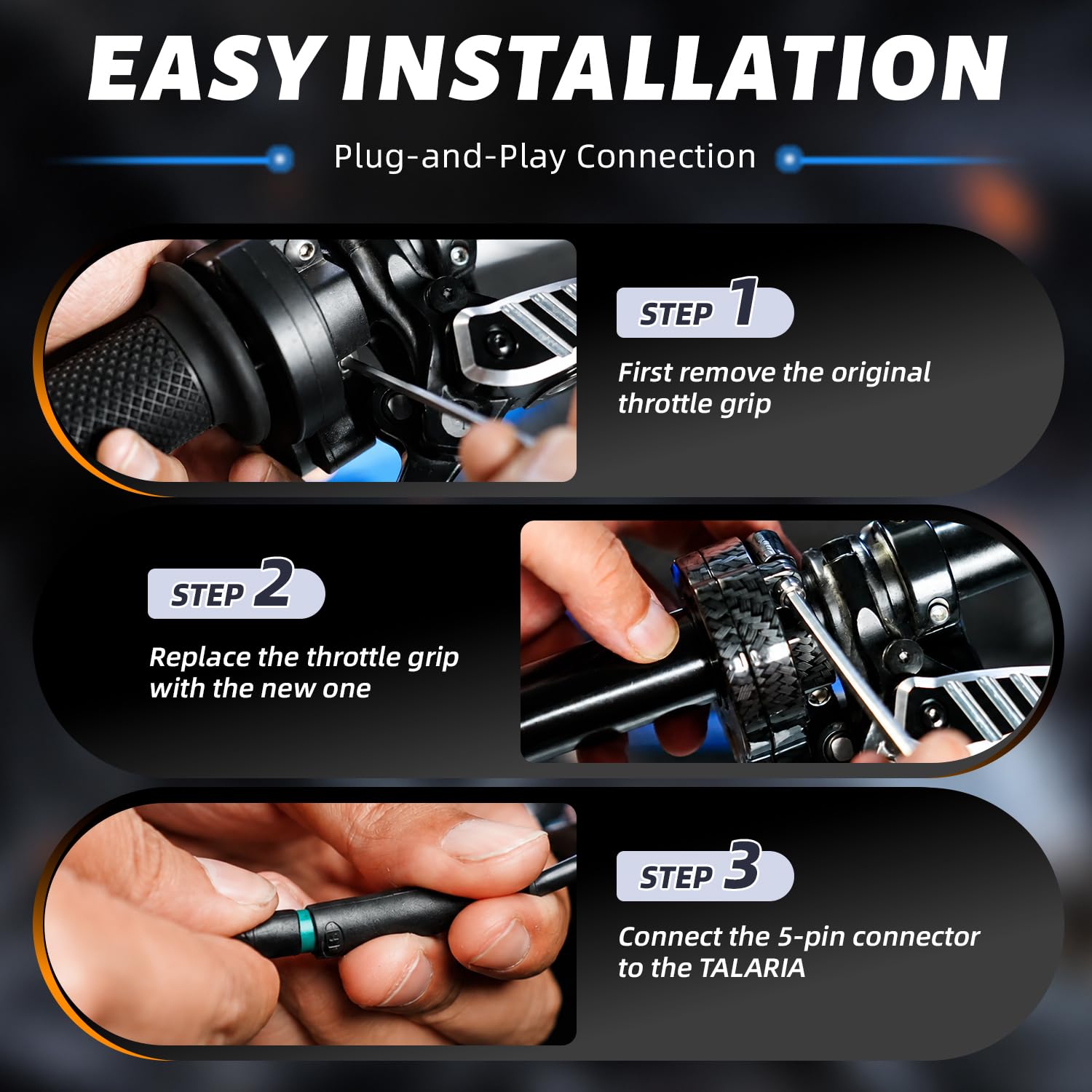 EASY INSTALLATION

Plug-and-Play Connection

STEP 1

First remove the original throttle grip

STEP 2

Replace the throttle grip with the new one

STEP 3

Connect the 5-pin connector to the TALARIA