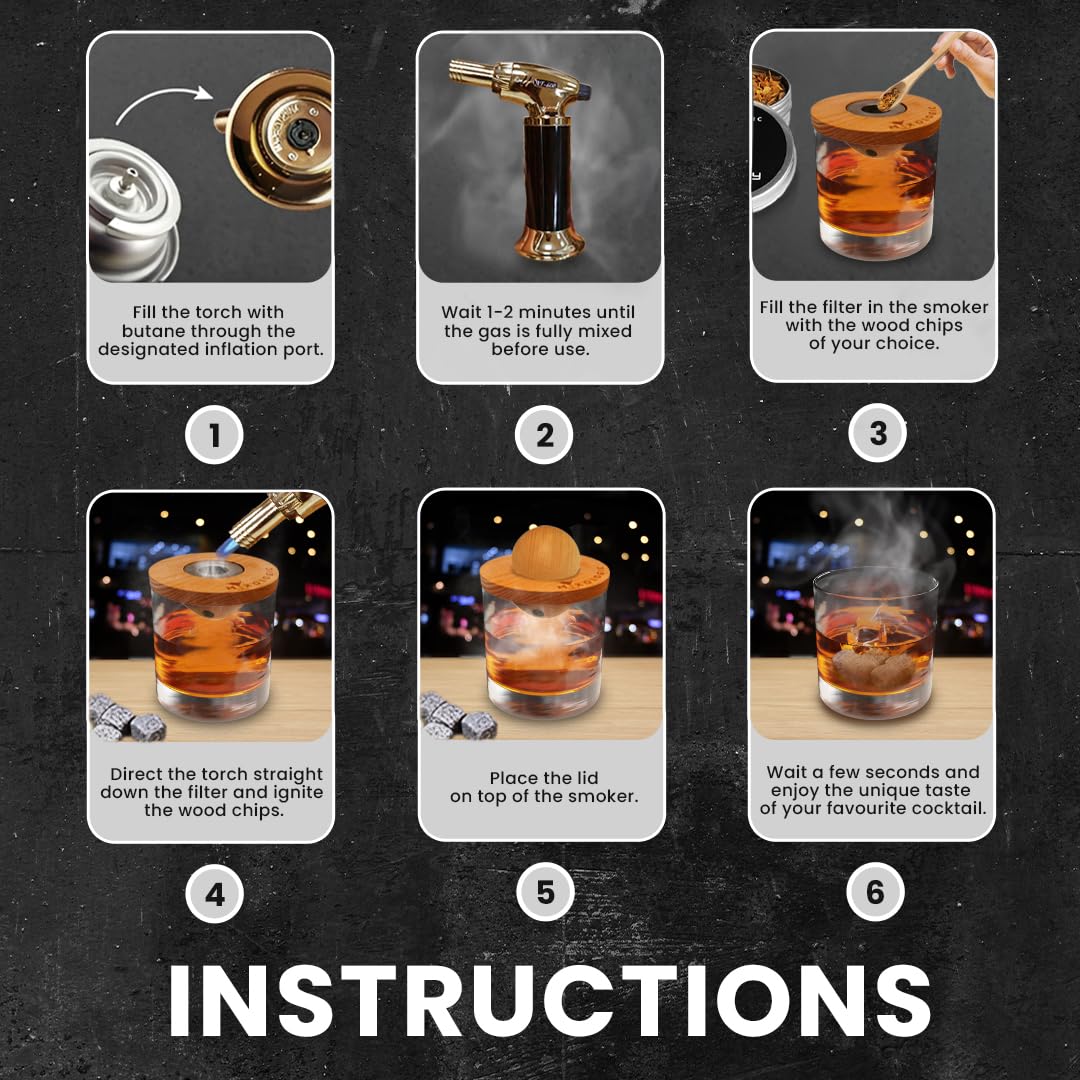 Fill the torch with butane through the designated inflation port.

1

Wait 1-2 minutes until the gas is fully mixed before use.

2

Fill the filter in the smoker with the wood chips of your choice.

3

Direct the torch straight down the filter and ignite the wood chips.

4

Place the lid on top of the smoker.

5

Wait a few seconds and enjoy the unique taste of your favourite cocktail.

6

INSTRUCTIONS