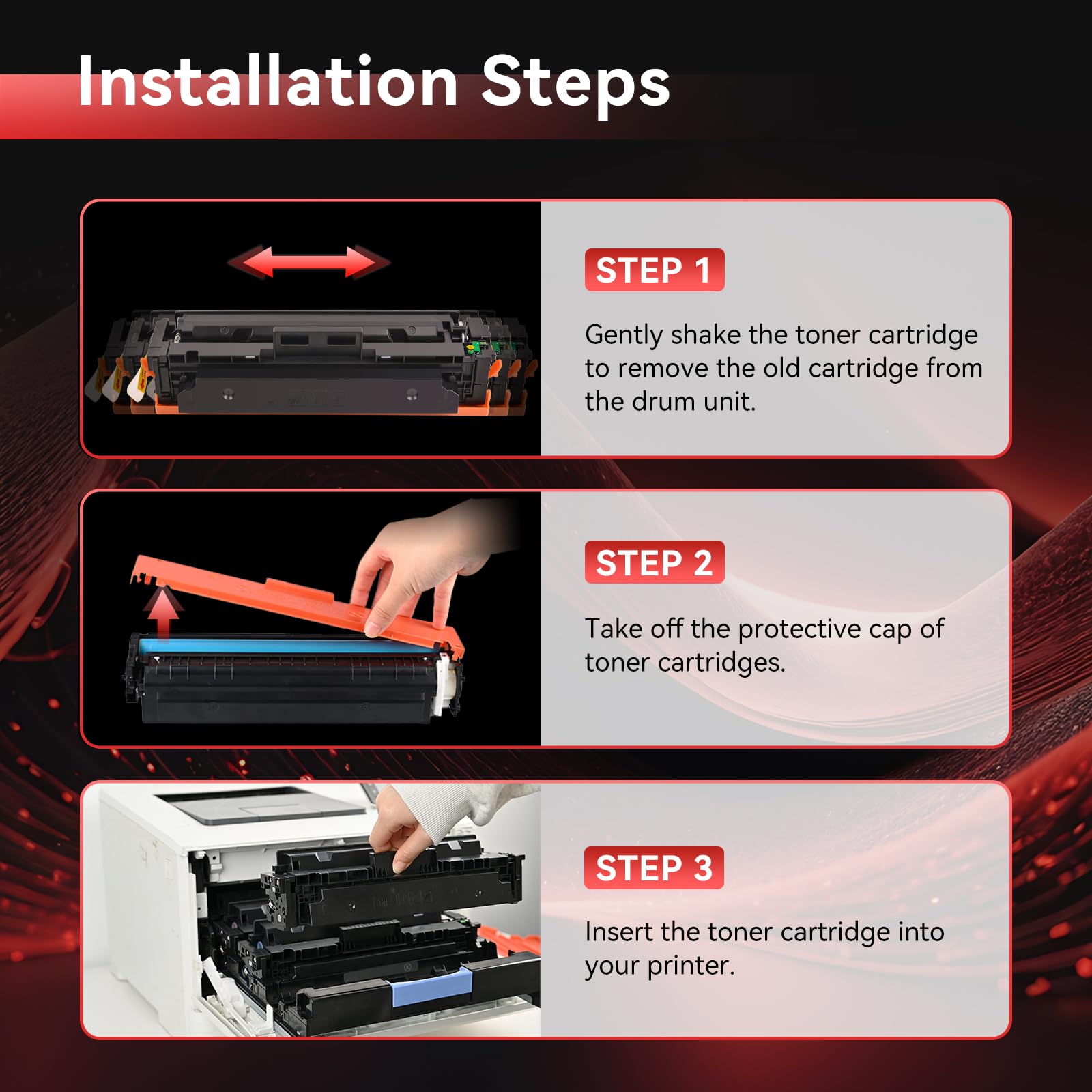 Installation Steps

STEP 1

Gently shake the toner cartridge to remove the old cartridge from the drum unit.

STEP 2

Take off the protective cap of toner cartridges.

STEP 3

Insert the toner cartridge into your printer.