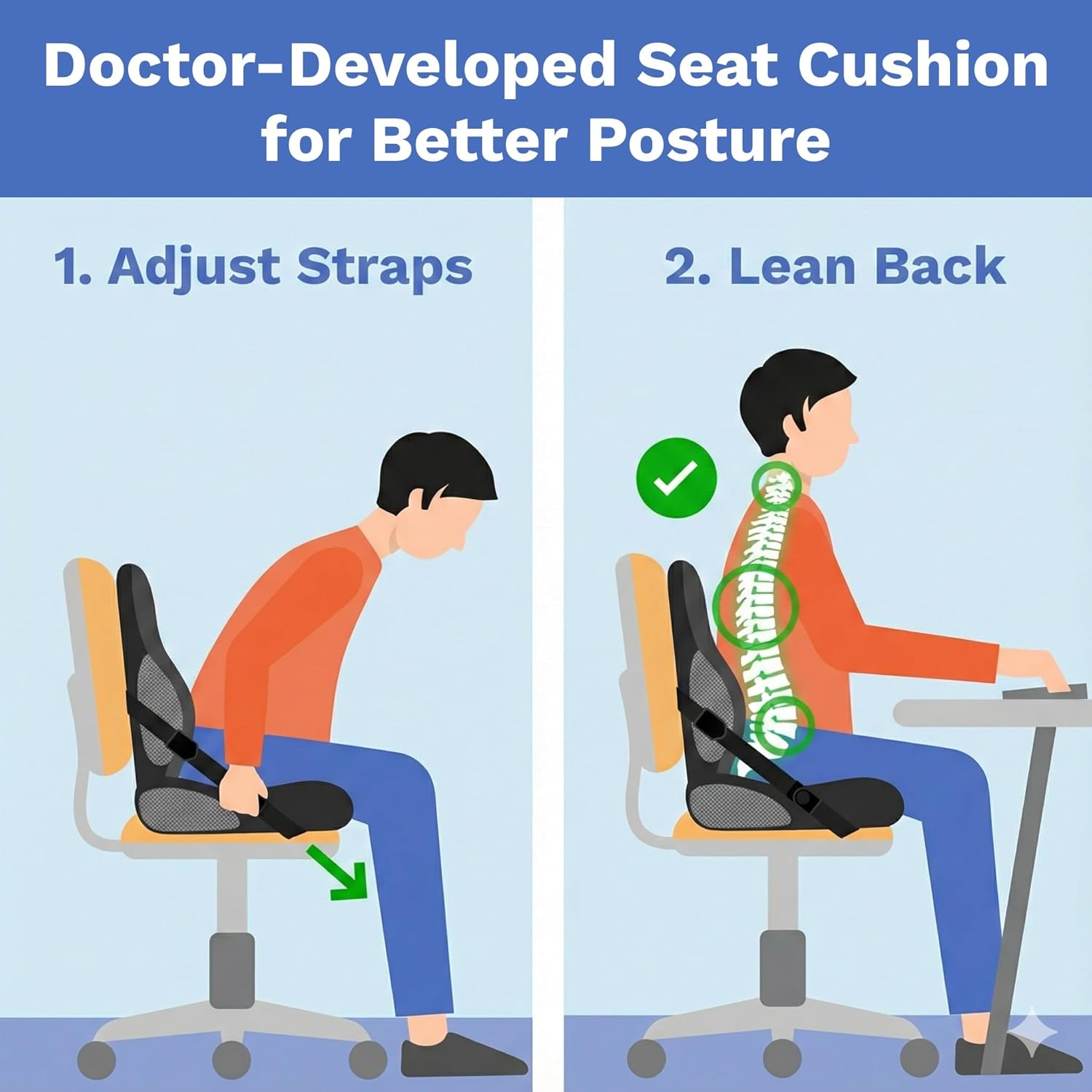 Doctor-Developed Seat Cushion for Better Posture

1. Adjust Straps

2. Lean Back