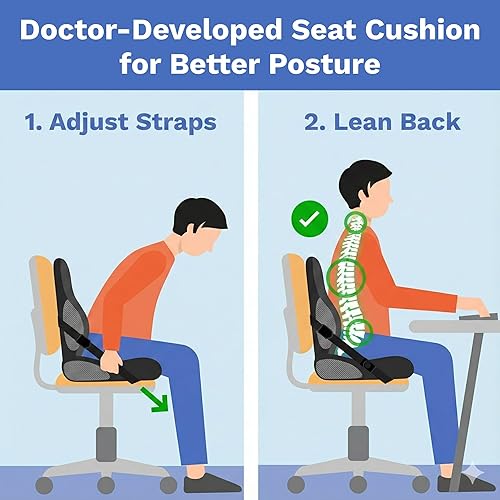 Doctor-Developed Seat Cushion for Better Posture

1. Adjust Straps

2. Lean Back