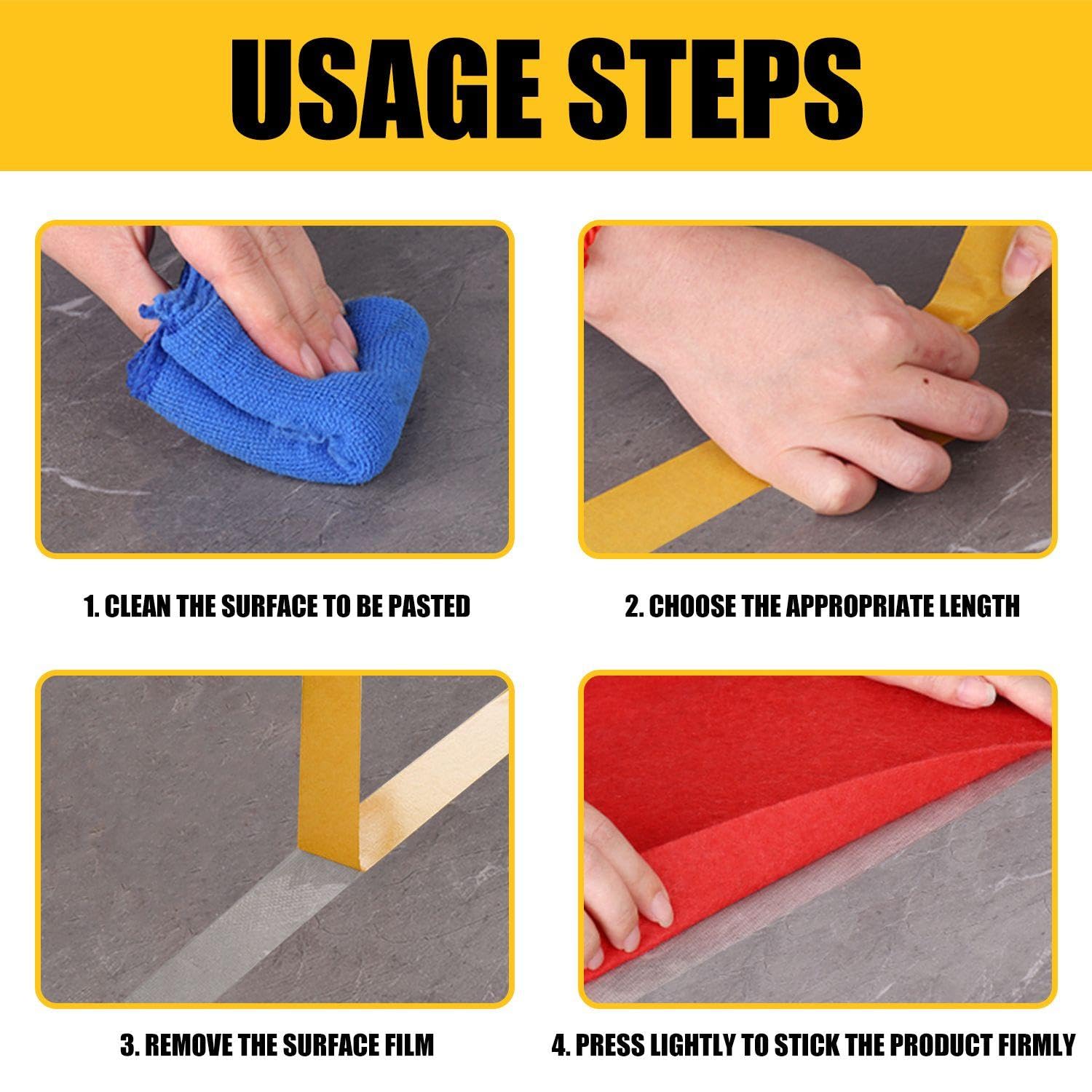 USAGE STEPS

1. CLEAN THE SURFACE TO BE PASTED

2. CHOOSE THE APPROPRIATE LENGTH

3. REMOVE THE SURFACE FILM

4. PRESS LIGHTLY TO STICK THE PRODUCT FIRMLY