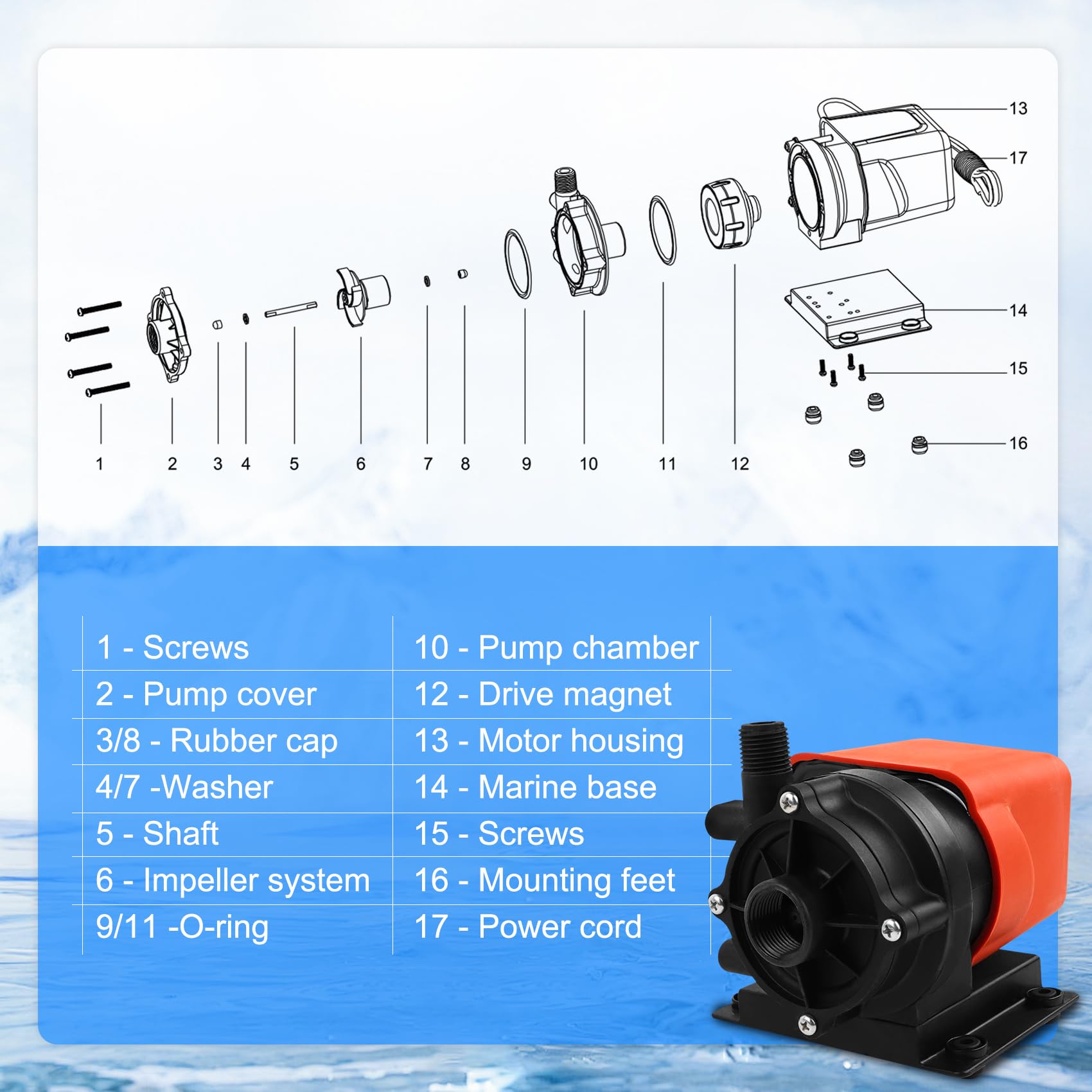 13
17
14
15
16
1 2 3 4 5 6 7 8 9 10 11 12

| 1 - Screws | 10 - Pump chamber |
|---|---|
| 2 - Pump cover | 12 - Drive magnet |
| 3/8 - Rubber cap | 13 - Motor housing |
| 4/7 -Washer | 14 - Marine base |
| 5 - Shaft | 15 - Screws |
| 6 - Impeller system | 16 - Mounting feet |
| 9/11 -O-ring | 17 - Power cord |